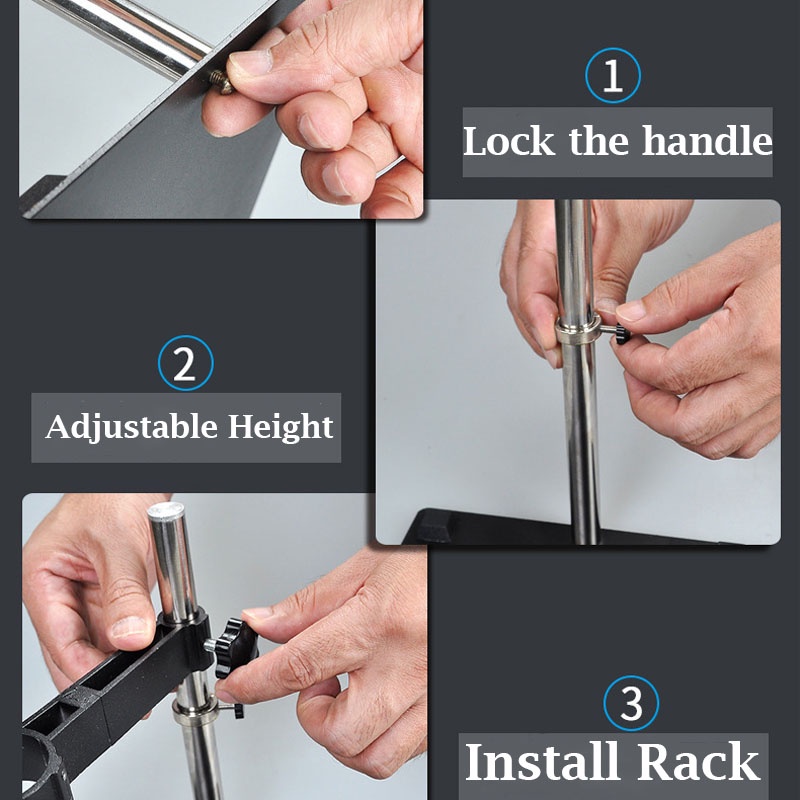 1
Lock the handle

2
Adjustable Height

3
Install Rack