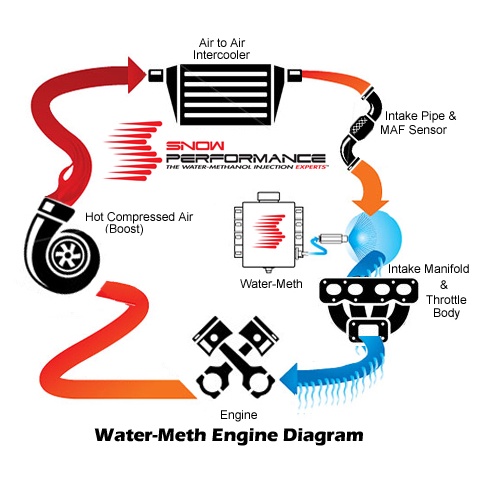 Air to Air
Intercooler

Intake Pipe &
MAF Sensor

SNOW
PERFORMANCE
THE WATER-METHANOL INJECTION EXPERTS™

Hot Compressed Air
(Boost)

Water-Meth

Intake Manifold
&
Throttle
Body

Engine

Water-Meth Engine Diagram