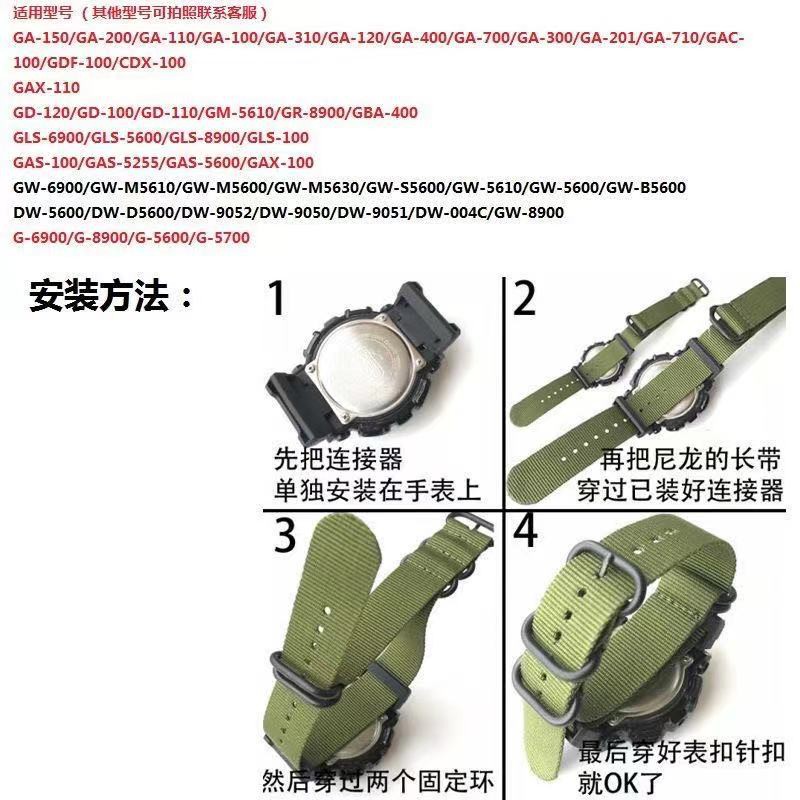 适用型号（其他型号可拍照联系客服）
GA-150/GA-200/GA-110/GA-100/GA-310/GA-120/GA-400/GA-700/GA-300/GA-201/GA-710/GAC-100/GDF-100/CDX-100
GAX-110
GD-120/GD-100/GD-110/GM-5610/GR-8900/GBA-400
GLS-6900/GLS-5600/GLS-8900/GLS-100
GAS-100/GAS-5255/GAS-5600/GAX-100
GW-6900/GW-M5610/GW-M5600/GW-M5630/GW-S5600/GW-5610/GW-5600/GW-B5600
DW-5600/DW-D5600/DW-9052/DW-9050/DW-9051/DW-004C/GW-8900
G-6900/G-8900/G-5600/G-5700

安装方法：

1
先把连接器
单独安装在手表上

2
再把尼龙的长带
穿过已装好连接器

3
然后穿过两个固定环

4
最后穿好表扣针扣
就OK了