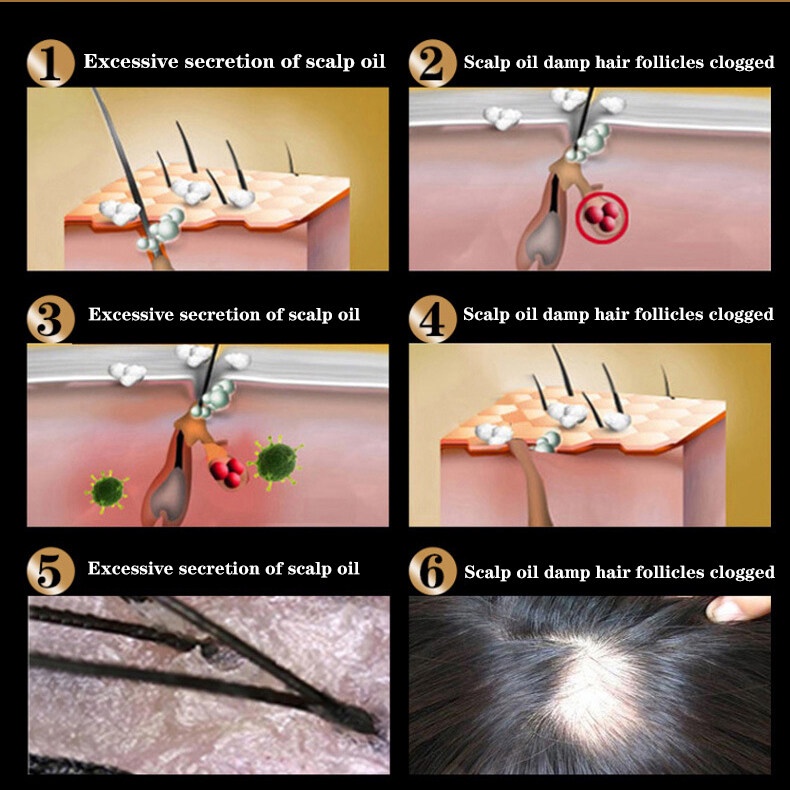 1 Excessive secretion of scalp oil

2 Scalp oil damp hair follicles clogged

3 Excessive secretion of scalp oil

4 Scalp oil damp hair follicles clogged

5 Excessive secretion of scalp oil

6 Scalp oil damp hair follicles clogged