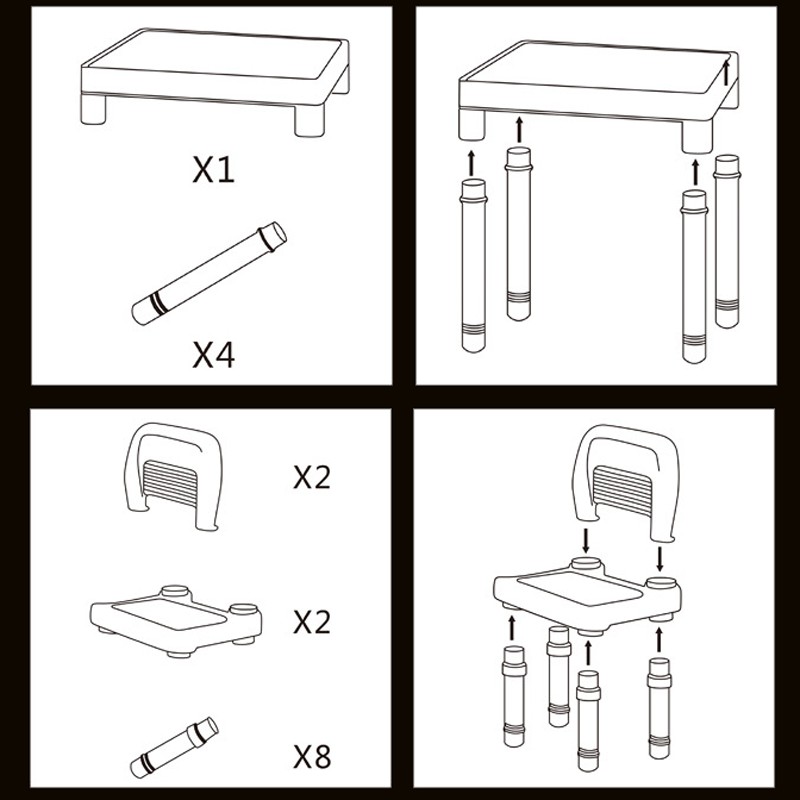 X1

X4

X2

X2

X8