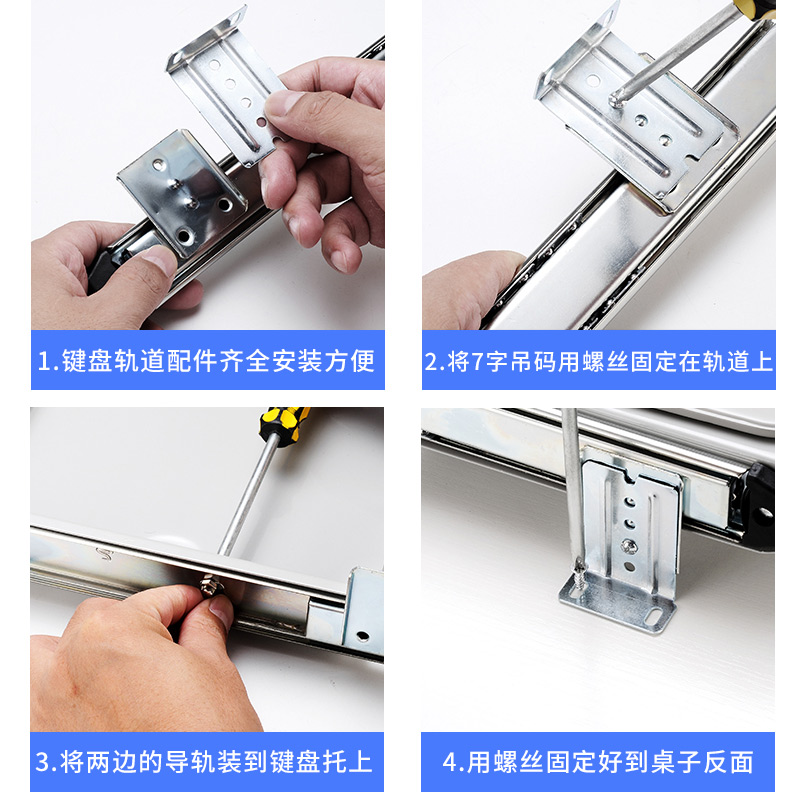 1.键盘轨道配件齐全安装方便

2.将7字吊码用螺丝固定在轨道上

3.将两边的导轨装到键盘托上

4.用螺丝固定好到桌子反面