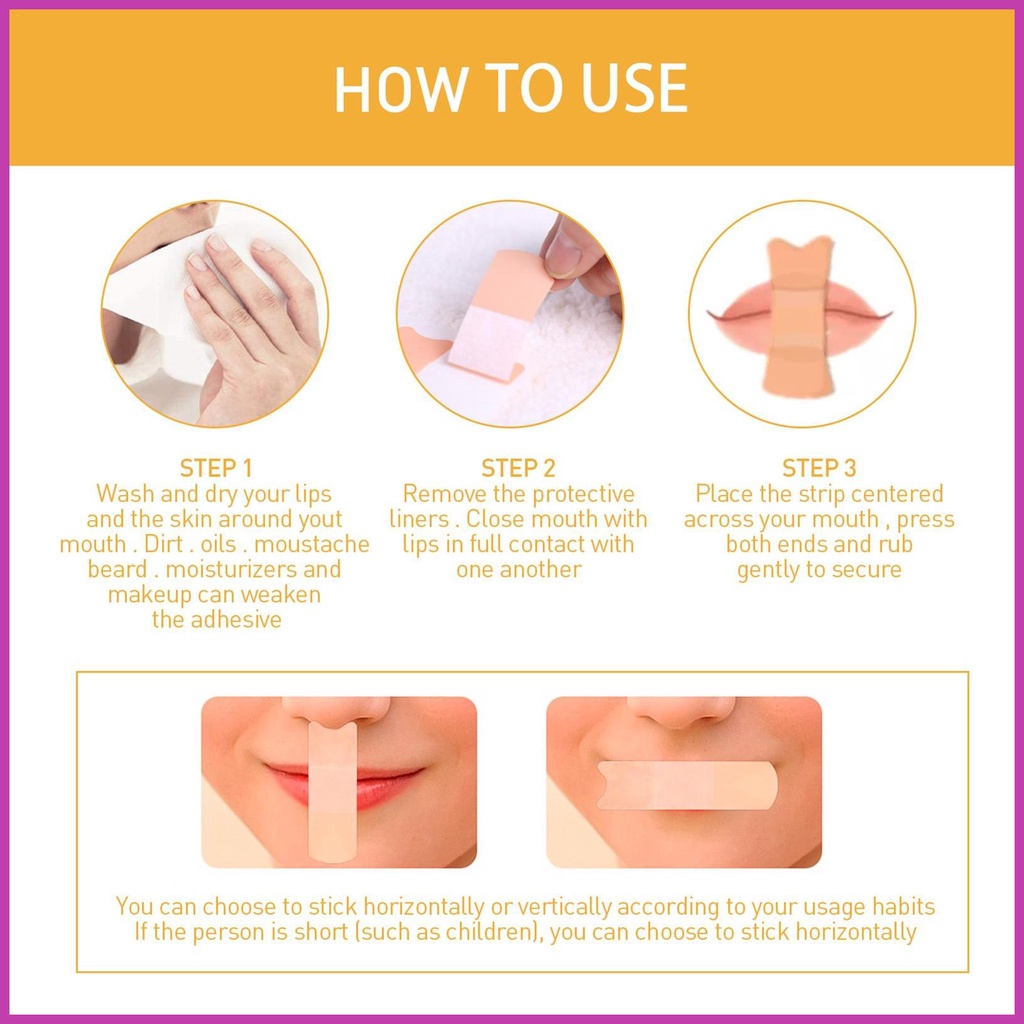 HOW TO USE

STEP 1
Wash and dry your lips and the skin around yout mouth . Dirt . oils . moustache beard . moisturizers and makeup can weaken the adhesive

STEP 2
Remove the protective liners . Close mouth with lips in full contact with one another

STEP 3
Place the strip centered across your mouth , press both ends and rub gently to secure

You can choose to stick horizontally or vertically according to your usage habits
If the person is short (such as children), you can choose to stick horizontally