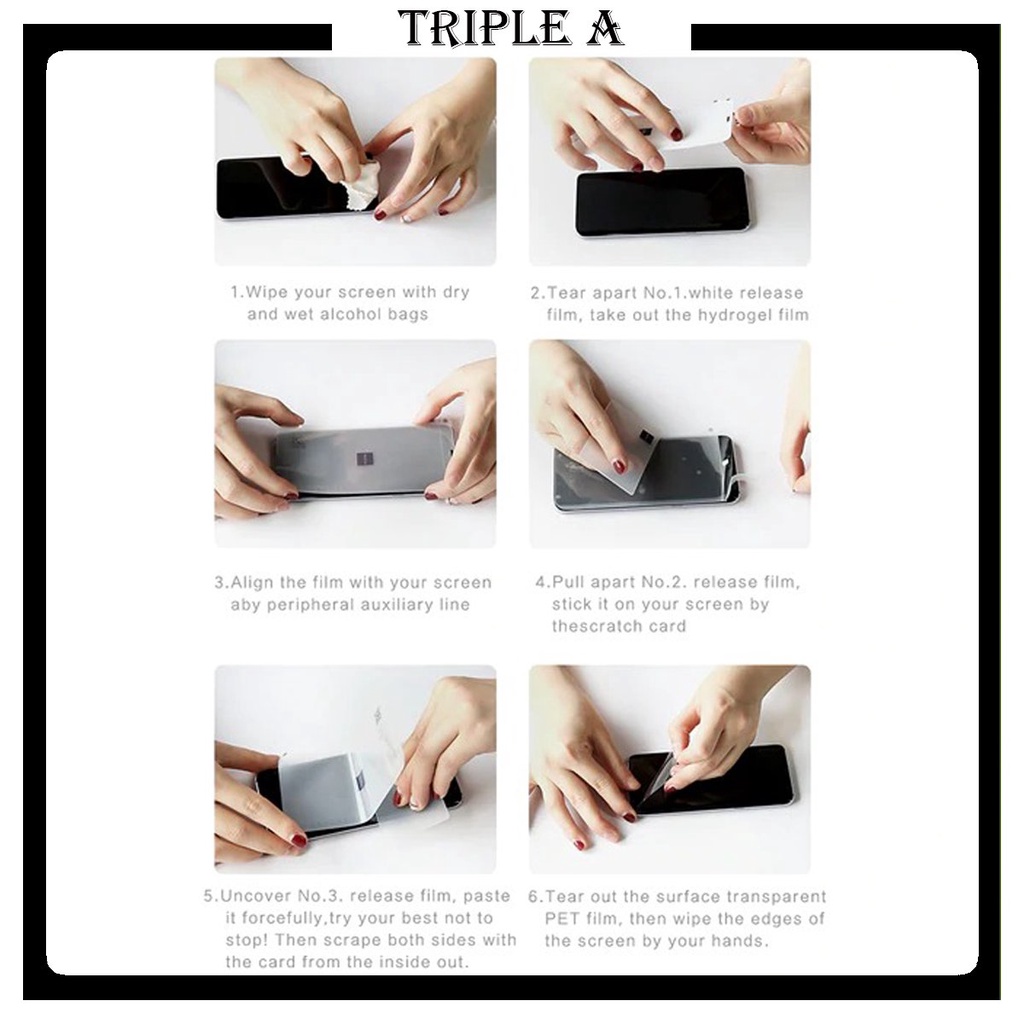 TRIPLE A

1.Wipe your screen with dry and wet alcohol bags

2.Tear apart No.1.white release film, take out the hydrogel film

3.Align the film with your screen aby peripheral auxiliary line

4.Pull apart No.2. release film, stick it on your screen by thescratch card

5.Uncover No.3. release film, paste it forcefully,try your best not to stop! Then scrape both sides with the card from the inside out.

6.Tear out the surface transparent PET film, then wipe the edges of the screen by your hands.