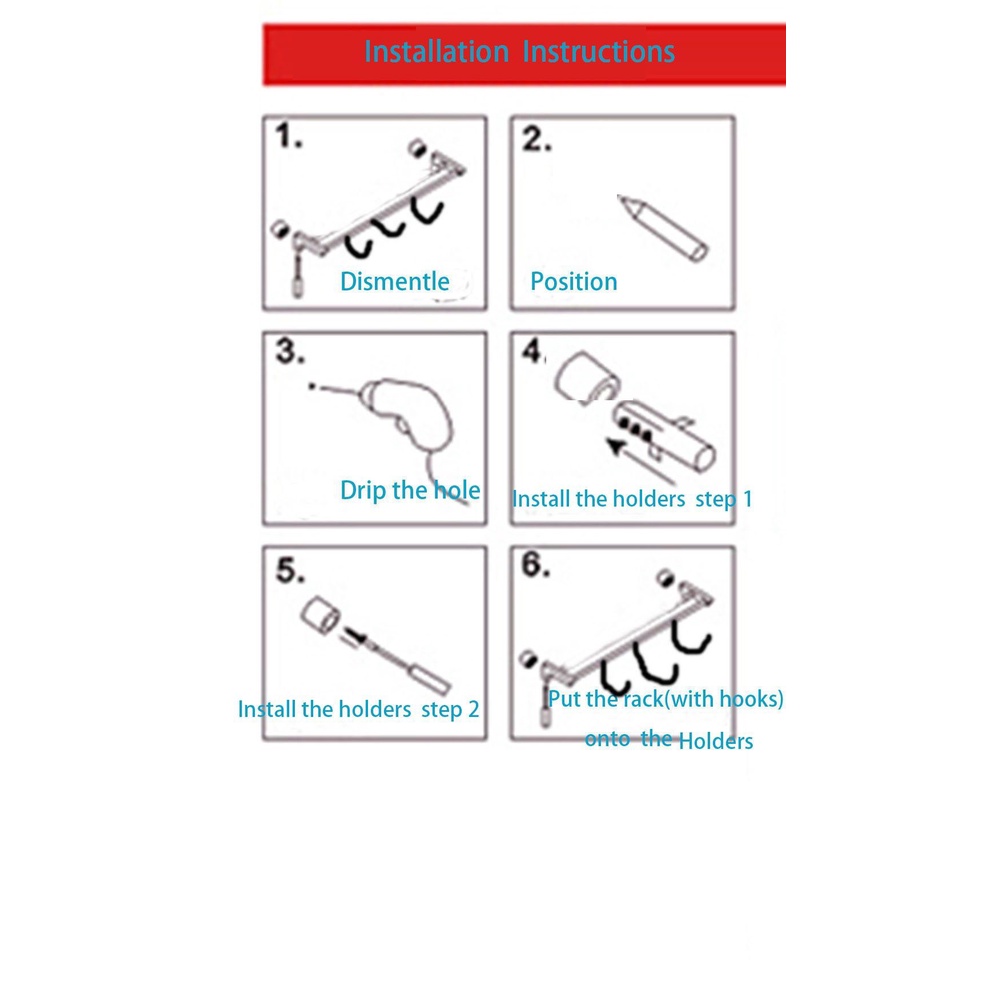 Installation Instructions

1.
Dismentle

2.
Position

3.
Drip the hole

4.
Install the holders step 1

5.
Install the holders step 2

6.
Put the rack(with hooks) onto the Holders