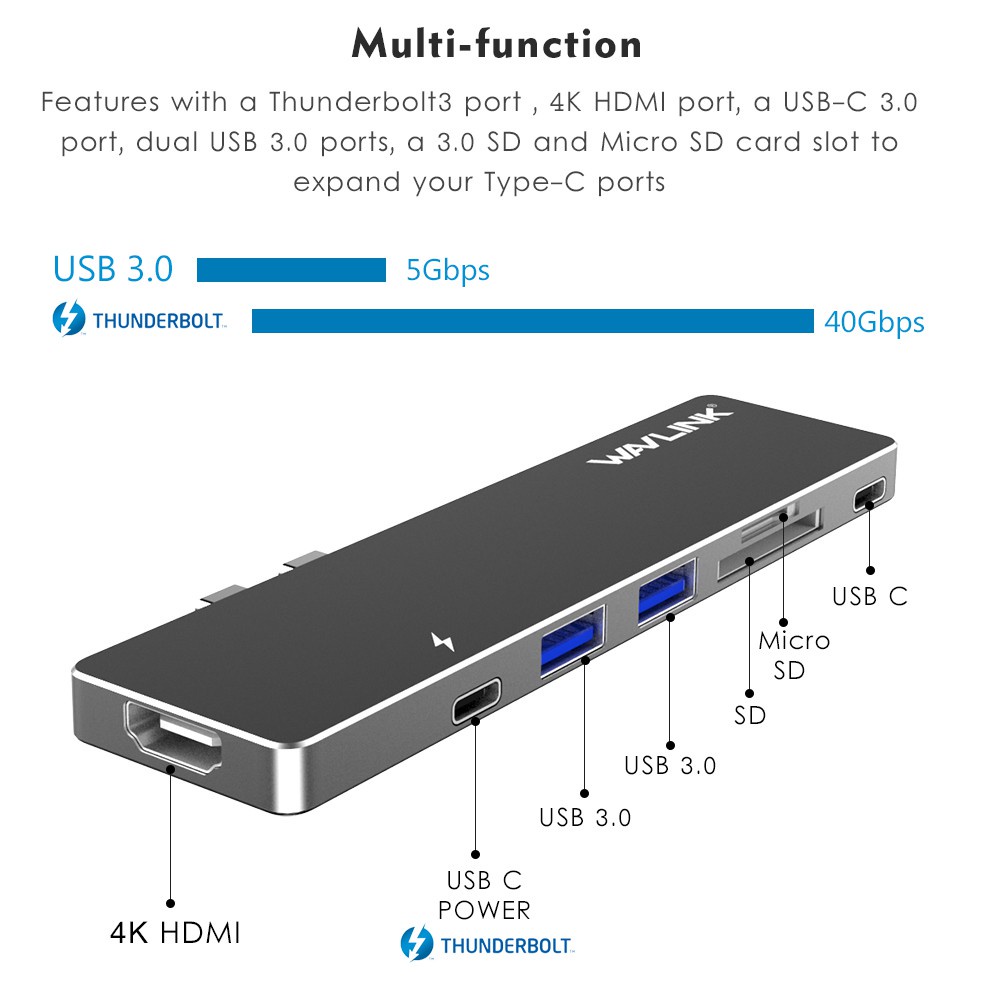 Multi-function

Features with a Thunderbolt3 port , 4K HDMI port, a USB-C 3.0 port, dual USB 3.0 ports, a 3.0 SD and Micro SD card slot to expand your Type-C ports

USB 3.0 5Gbps

THUNDERBOLT 40Gbps

WAVLINK

USB C

Micro SD

SD

USB 3.0

USB 3.0

USB C POWER

THUNDERBOLT

4K HDMI