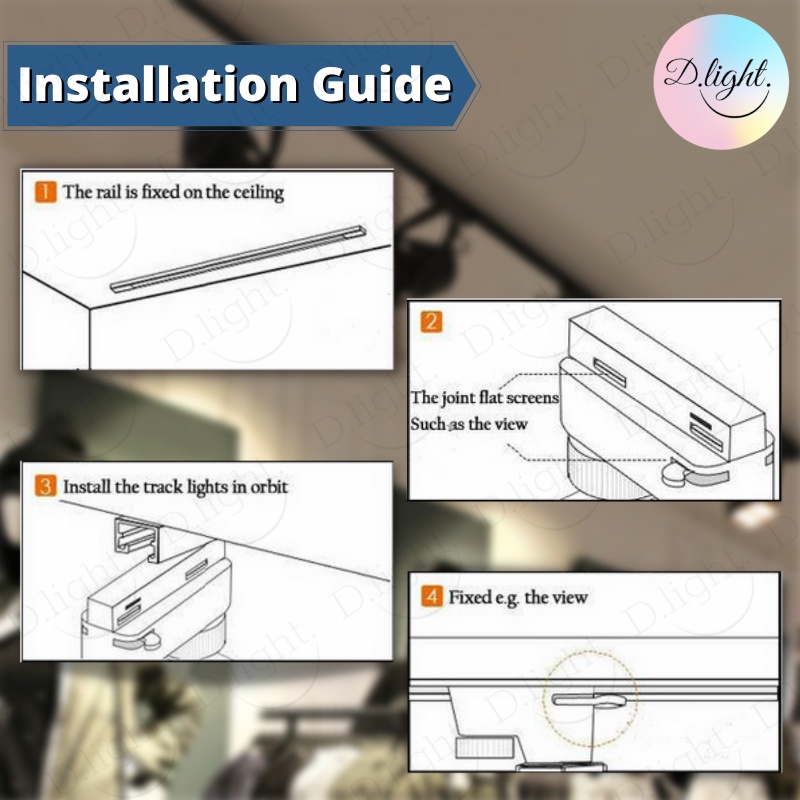 Installation Guide

D.light.

1 The rail is fixed on the ceiling

2

The joint flat screens
Such as the view

3 Install the track lights in orbit

4 Fixed e.g. the view