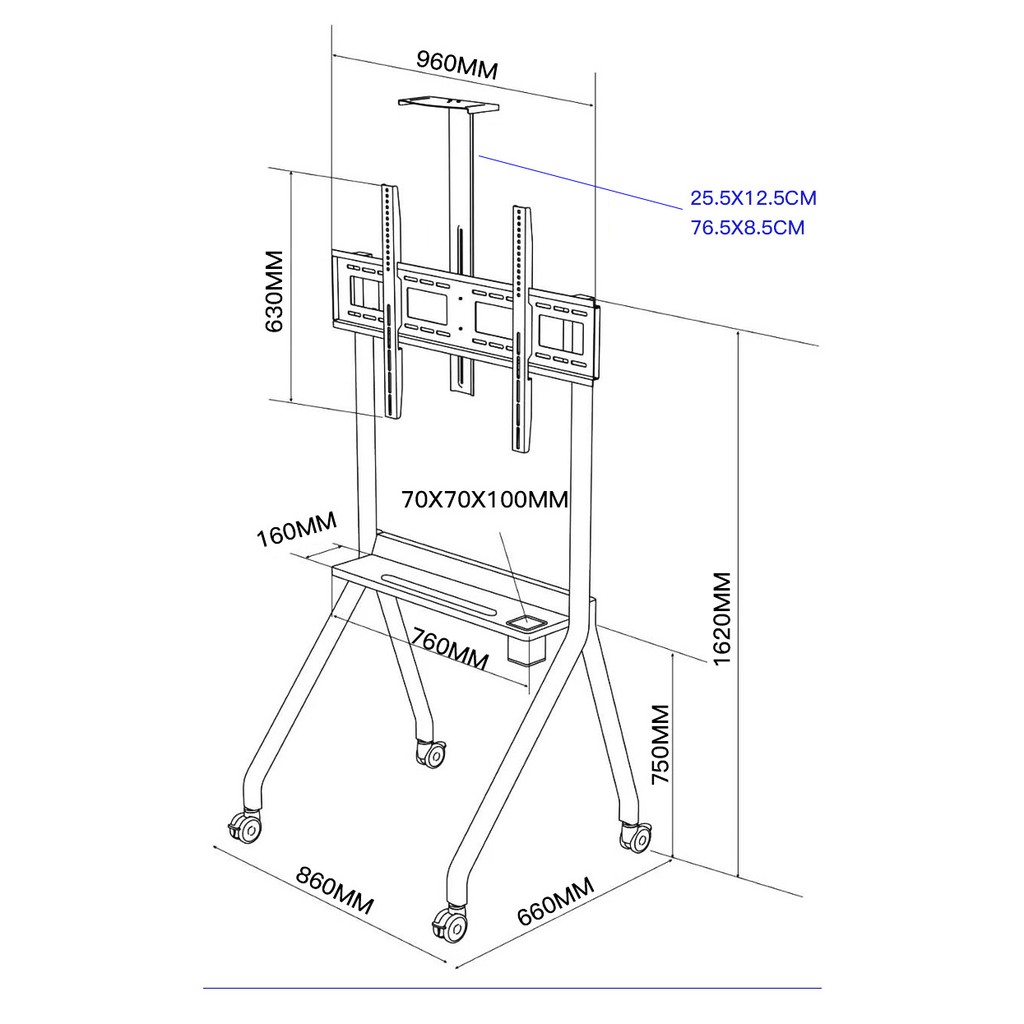 960MM

25.5X12.5CM
76.5X8.5CM

630MM

70X70X100MM

160MM

760MM

1620MM

750MM

860MM

660MM