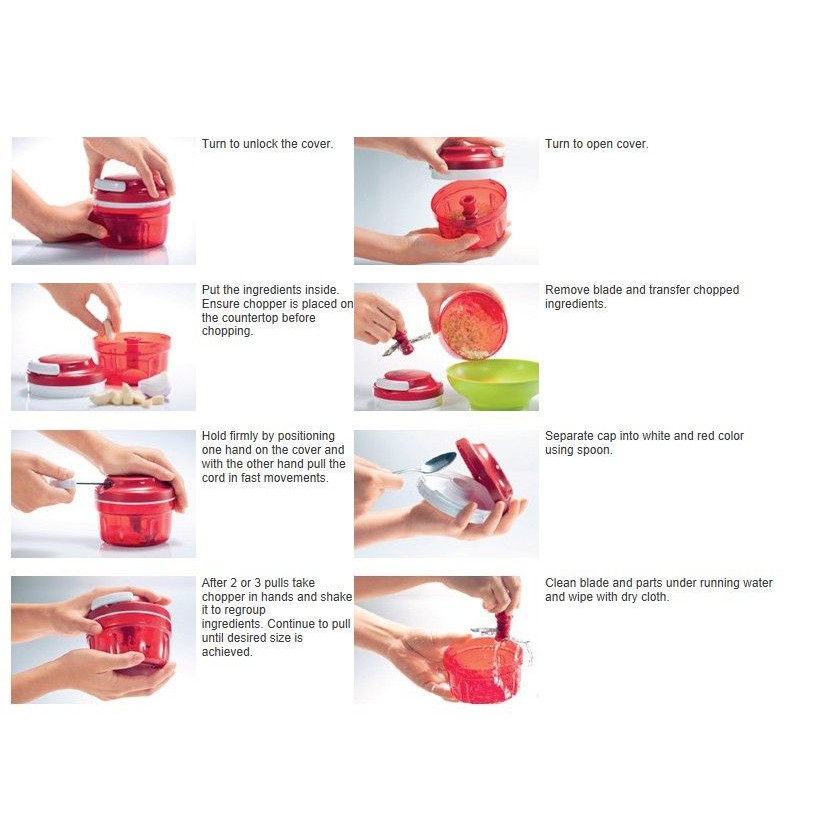 Turn to unlock the cover.

Put the ingredients inside. Ensure chopper is placed on the countertop before chopping.

Hold firmly by positioning one hand on the cover and with the other hand pull the cord in fast movements.

After 2 or 3 pulls take chopper in hands and shake it to regroup
ingredients. Continue to pull until desired size is achieved.

Turn to open cover.

Remove blade and transfer chopped ingredients.

Separate cap into white and red color using spoon.

Clean blade and parts under running water and wipe with dry cloth.