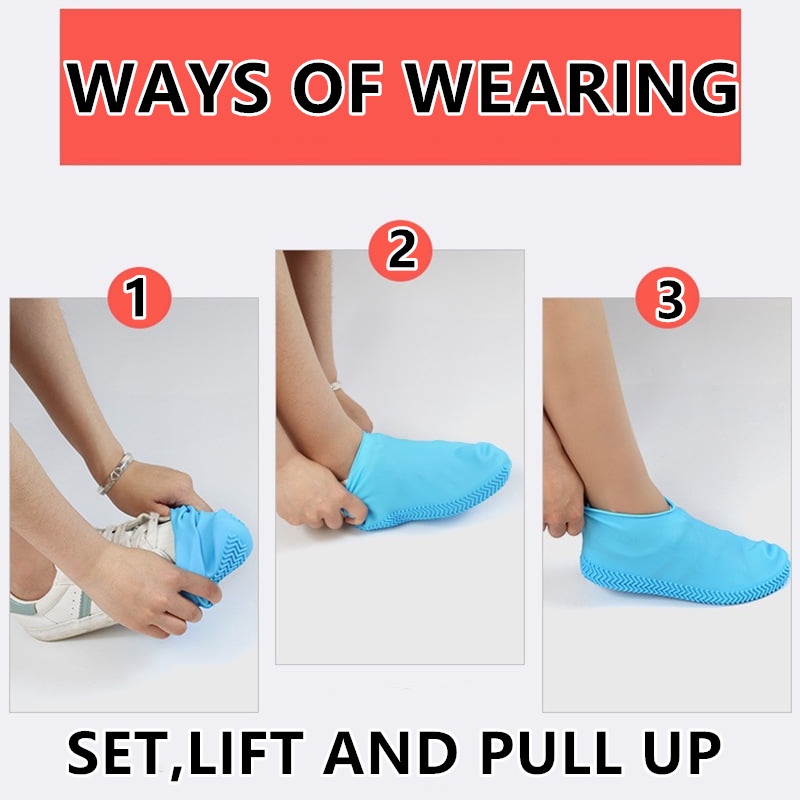 WAYS OF WEARING

1

2

3

SET,LIFT AND PULL UP