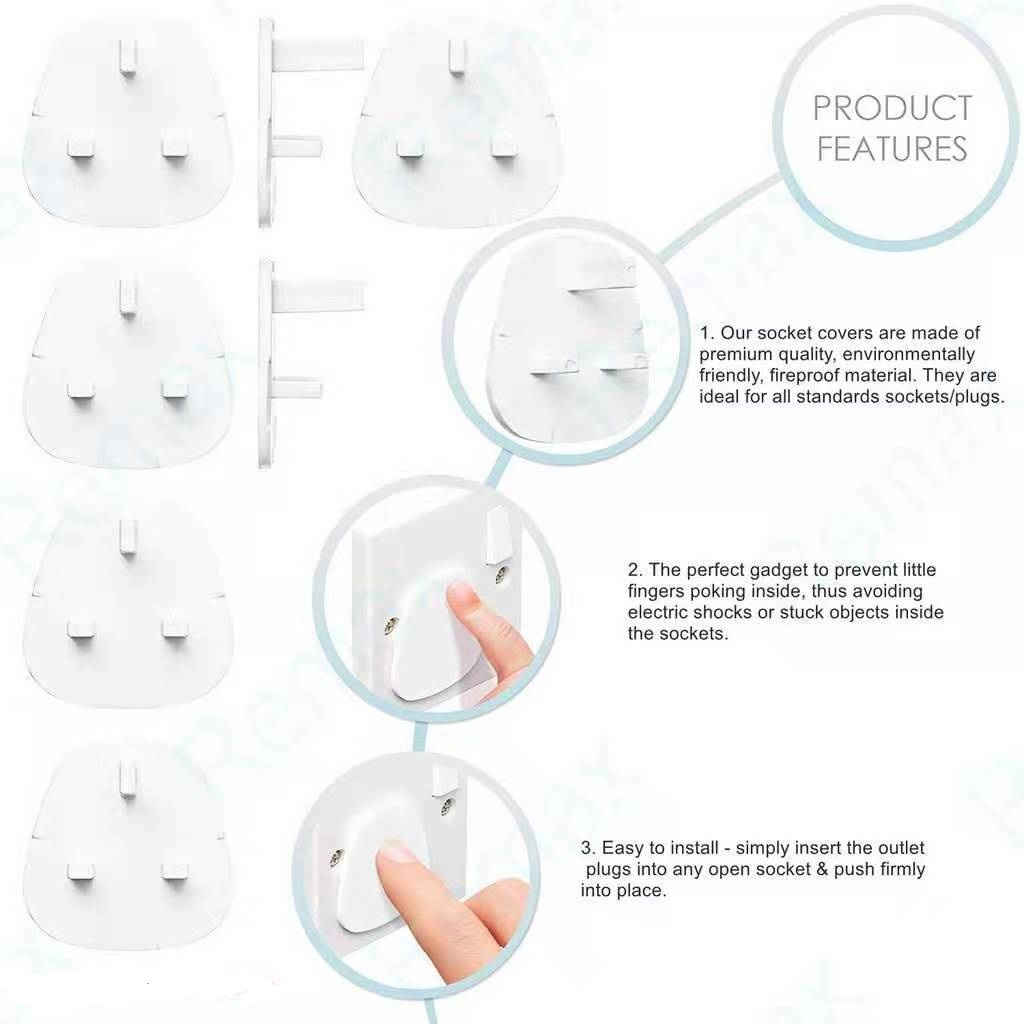 PRODUCT FEATURES

1. Our socket covers are made of premium quality, environmentally friendly, fireproof material. They are ideal for all standards sockets/plugs.

2. The perfect gadget to prevent little fingers poking inside, thus avoiding electric shocks or stuck objects inside the sockets.

3. Easy to install - simply insert the outlet plugs into any open socket & push firmly into place.