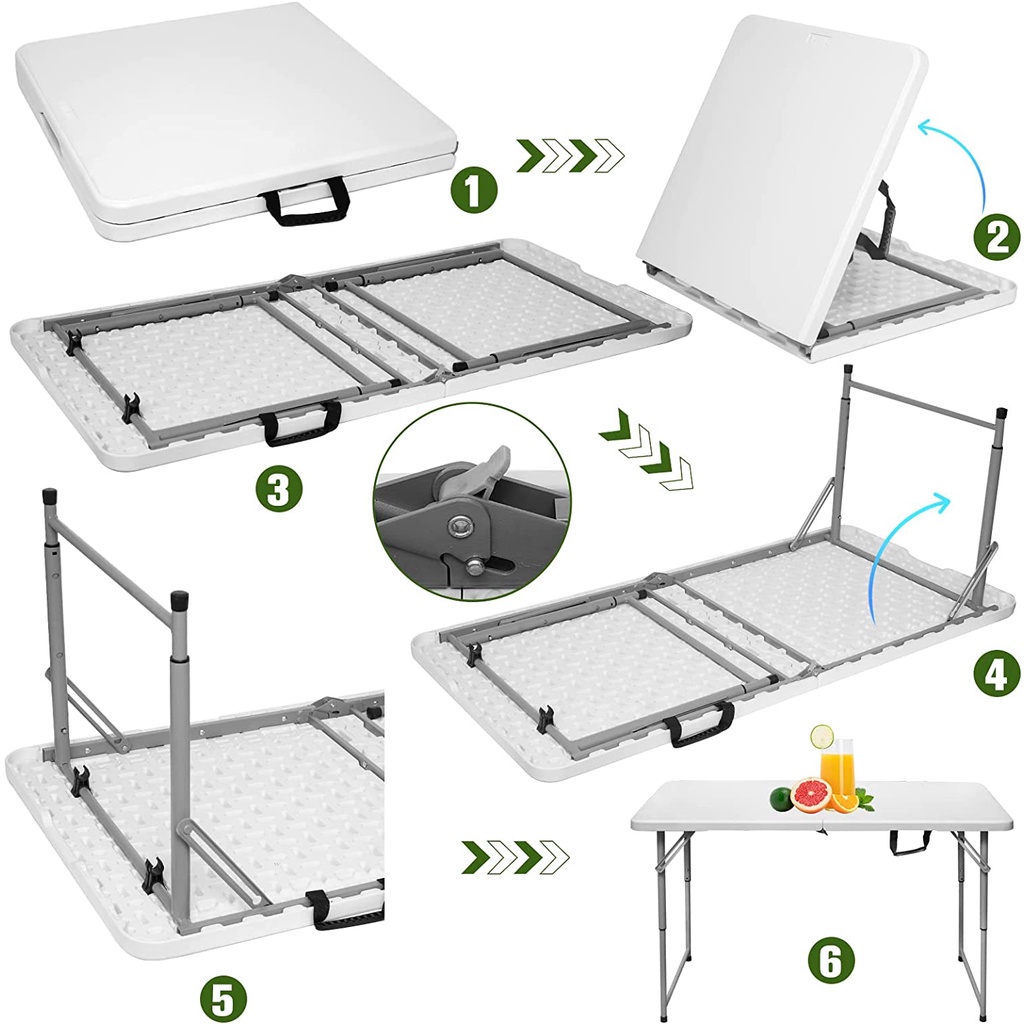 1

2

3

4

5

6