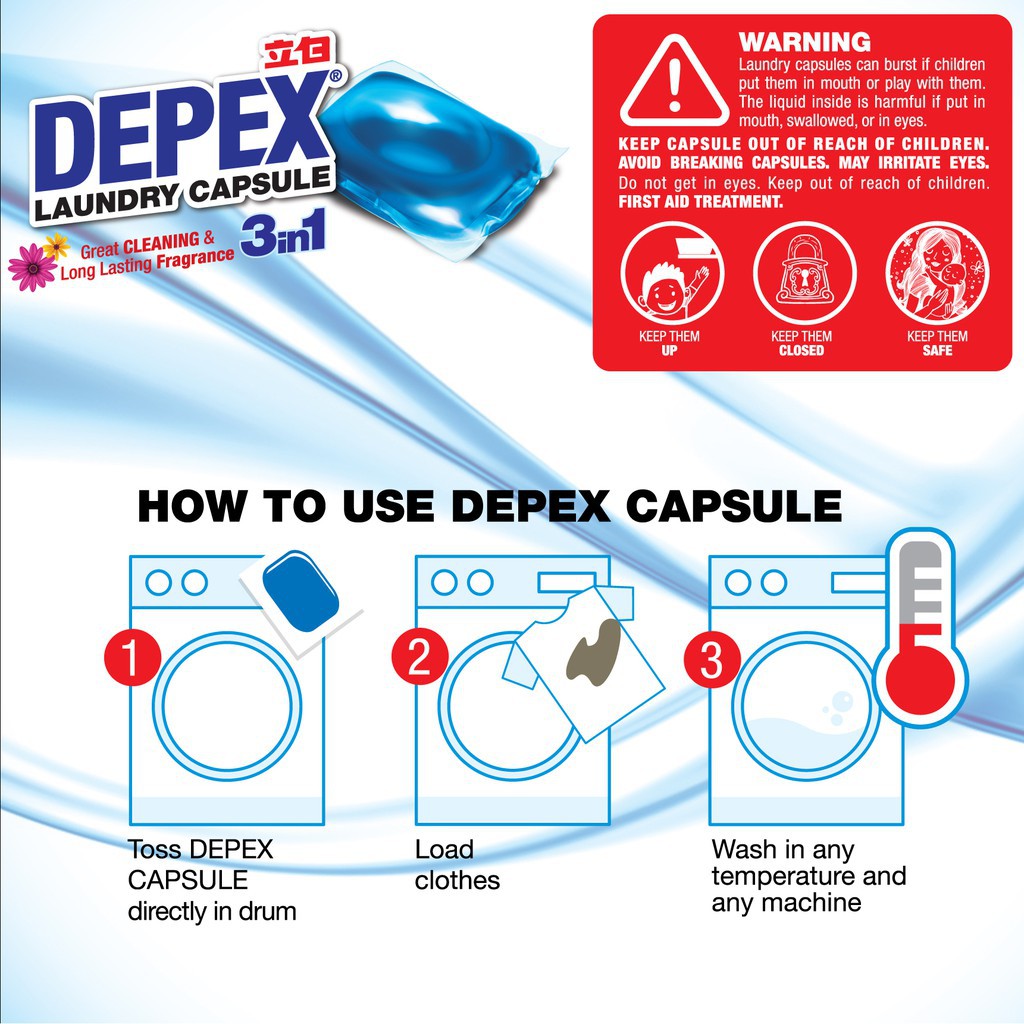 立白
DEPEX®
LAUNDRY CAPSULE
Great CLEANING & Long Lasting Fragrance
3in1

WARNING
Laundry capsules can burst if children put them in mouth or play with them. The liquid inside is harmful if put in mouth, swallowed, or in eyes.
KEEP CAPSULE OUT OF REACH OF CHILDREN.
AVOID BREAKING CAPSULES. MAY IRRITATE EYES.
Do not get in eyes. Keep out of reach of children.
FIRST AID TREATMENT.

KEEP THEM UP
KEEP THEM CLOSED
KEEP THEM SAFE

HOW TO USE DEPEX CAPSULE

1
Toss DEPEX CAPSULE directly in drum

2
Load clothes

3
Wash in any temperature and any machine