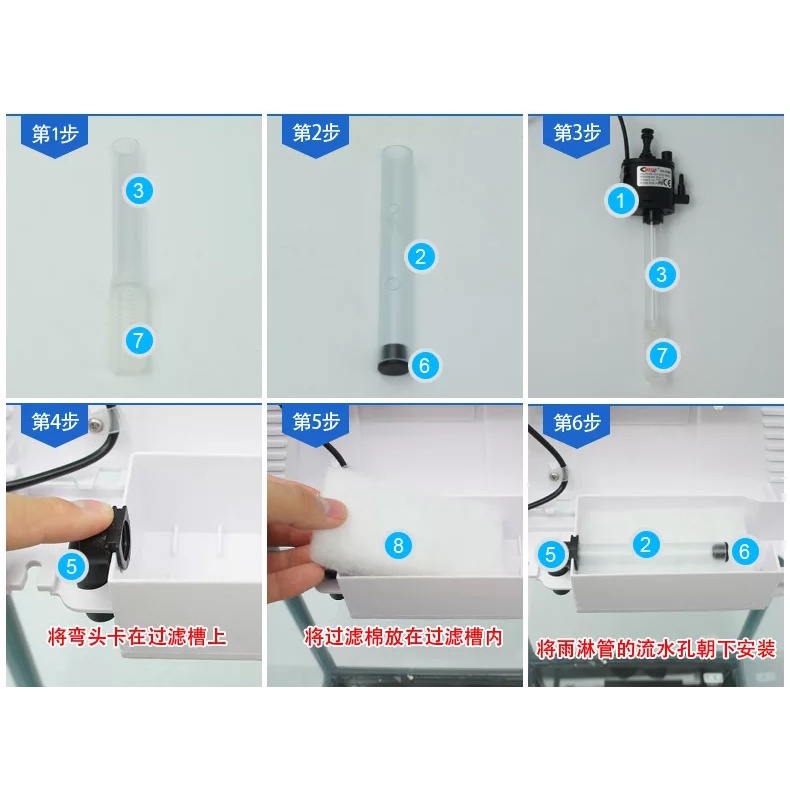 第1步

3

7

第2步

2

6

第3步

1

3

7

第4步

5

将弯头卡在过滤槽上

第5步

8

将过滤棉放在过滤槽内

第6步

5

2

6

将雨淋管的流水孔朝下安装