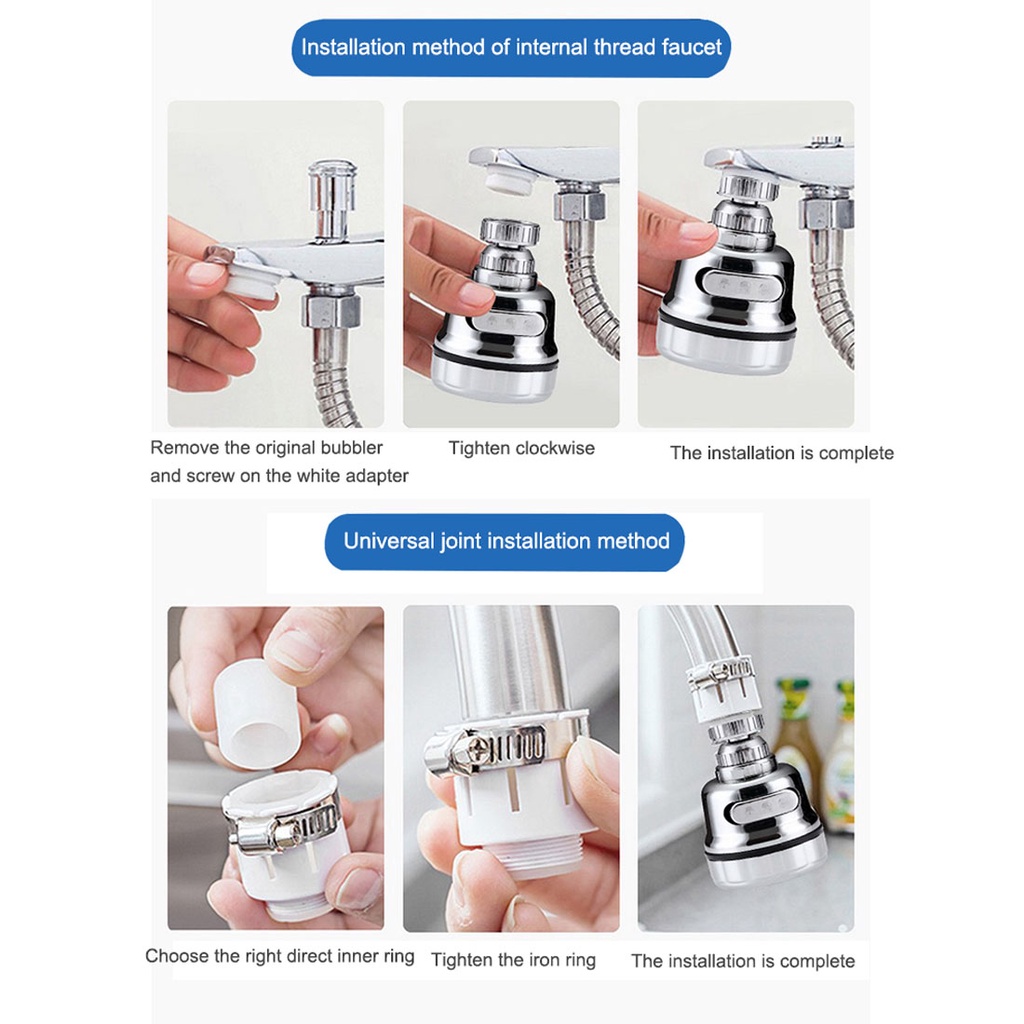 Installation method of internal thread faucet

Remove the original bubbler and screw on the white adapter

Tighten clockwise

The installation is complete

Universal joint installation method

Choose the right direct inner ring

Tighten the iron ring

The installation is complete