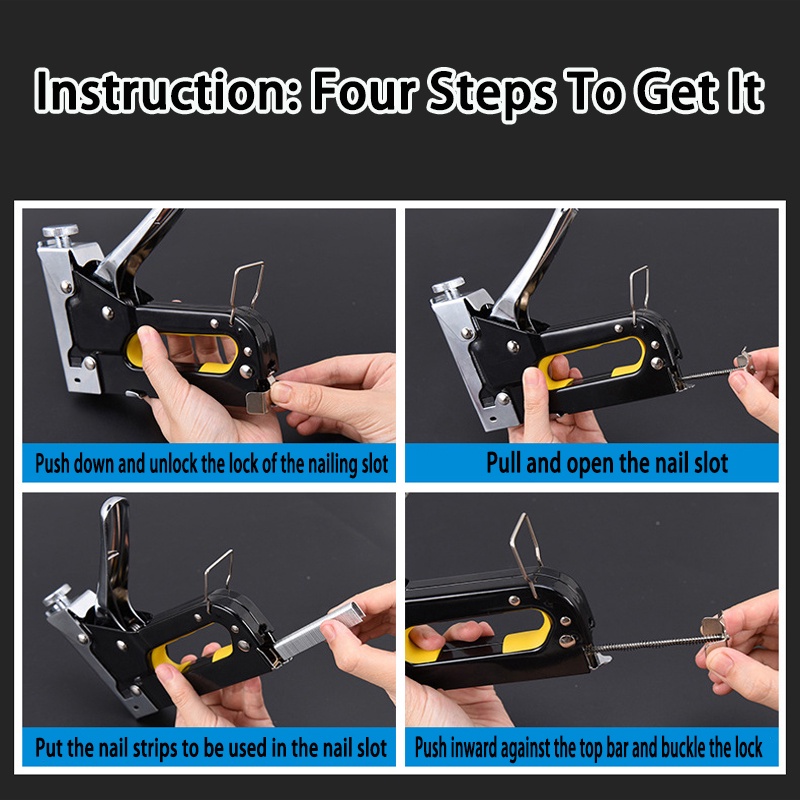 Instruction: Four Steps To Get It

Push down and unlock the lock of the nailing slot

Pull and open the nail slot

Put the nail strips to be used in the nail slot

Push inward against the top bar and buckle the lock