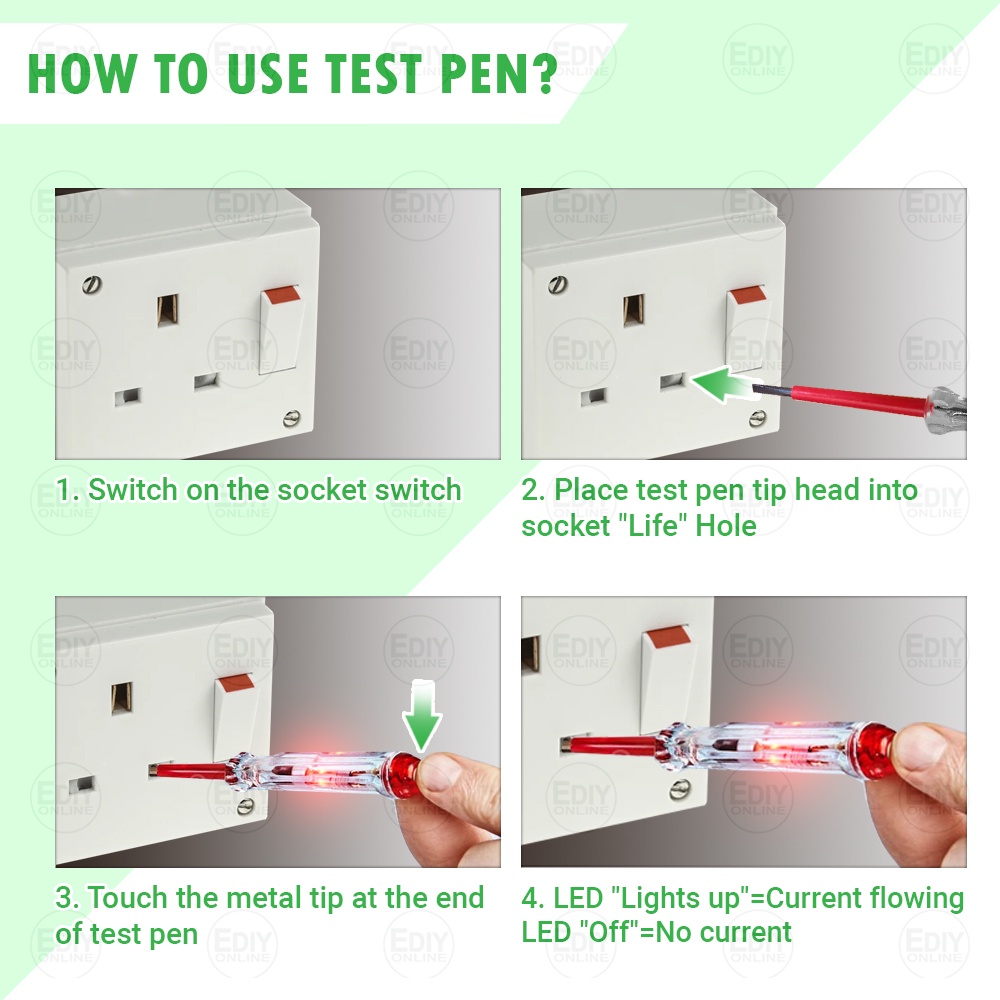 HOW TO USE TEST PEN?

1. Switch on the socket switch

2. Place test pen tip head into socket "Life" Hole

3. Touch the metal tip at the end of test pen

4. LED "Lights up"=Current flowing
LED "Off"=No current

EDIY ONLINE