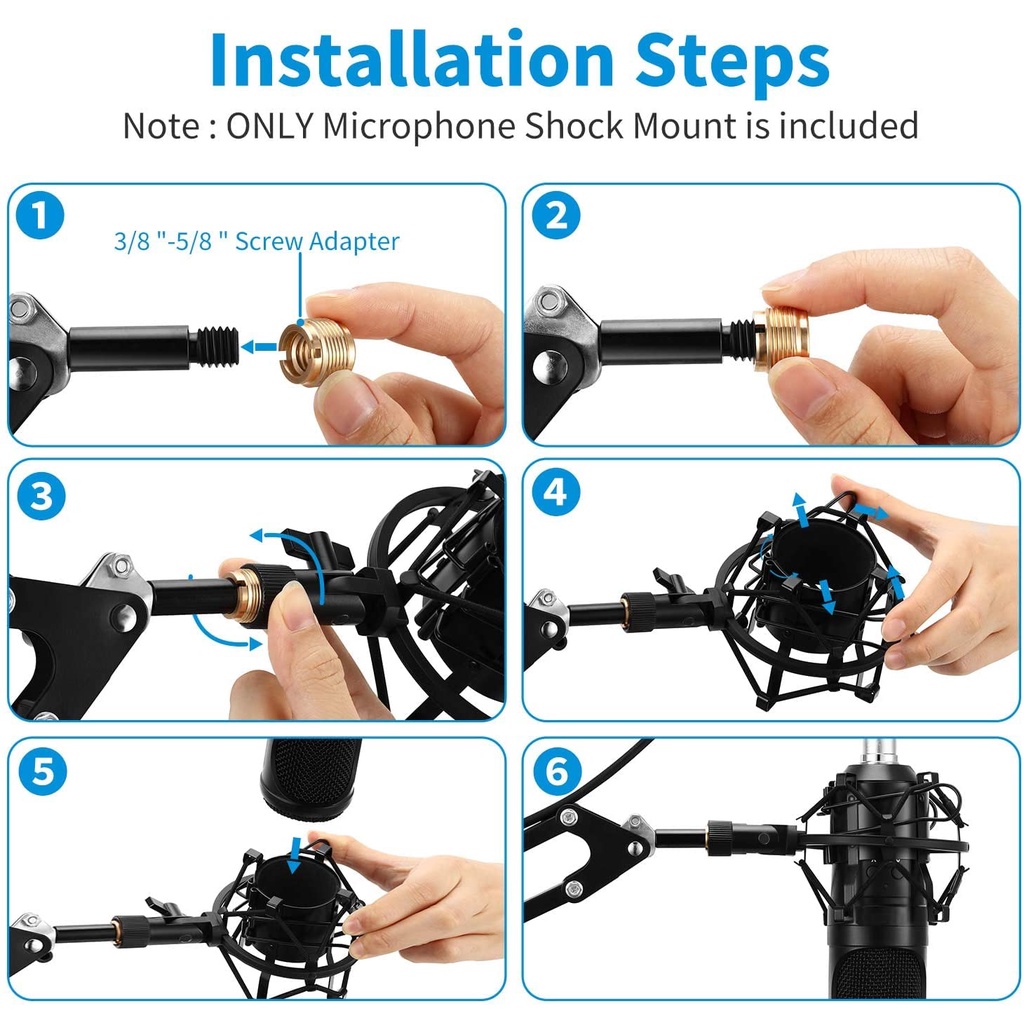 Installation Steps

Note : ONLY Microphone Shock Mount is included

1

3/8 "-5/8 " Screw Adapter

2

3

4

5

6