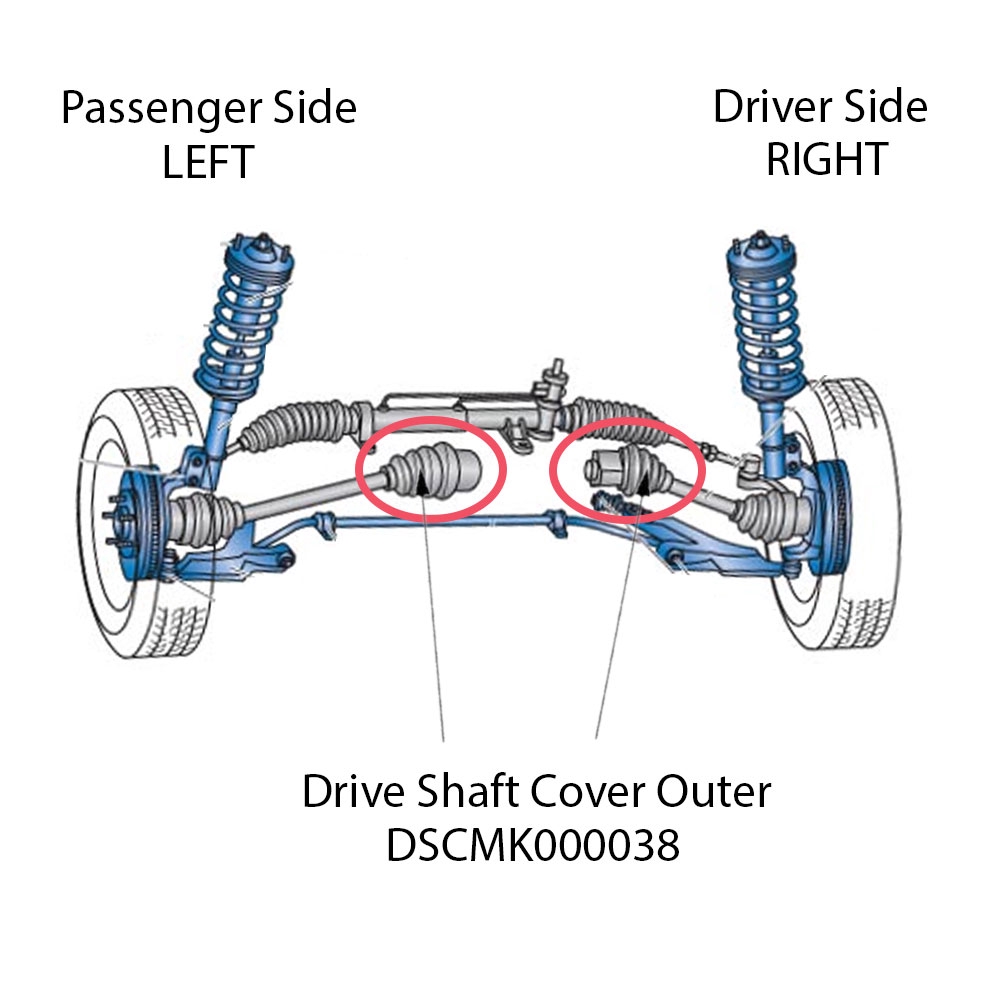 Passenger Side
LEFT

Driver Side
RIGHT

Drive Shaft Cover Outer
DSCMK000038