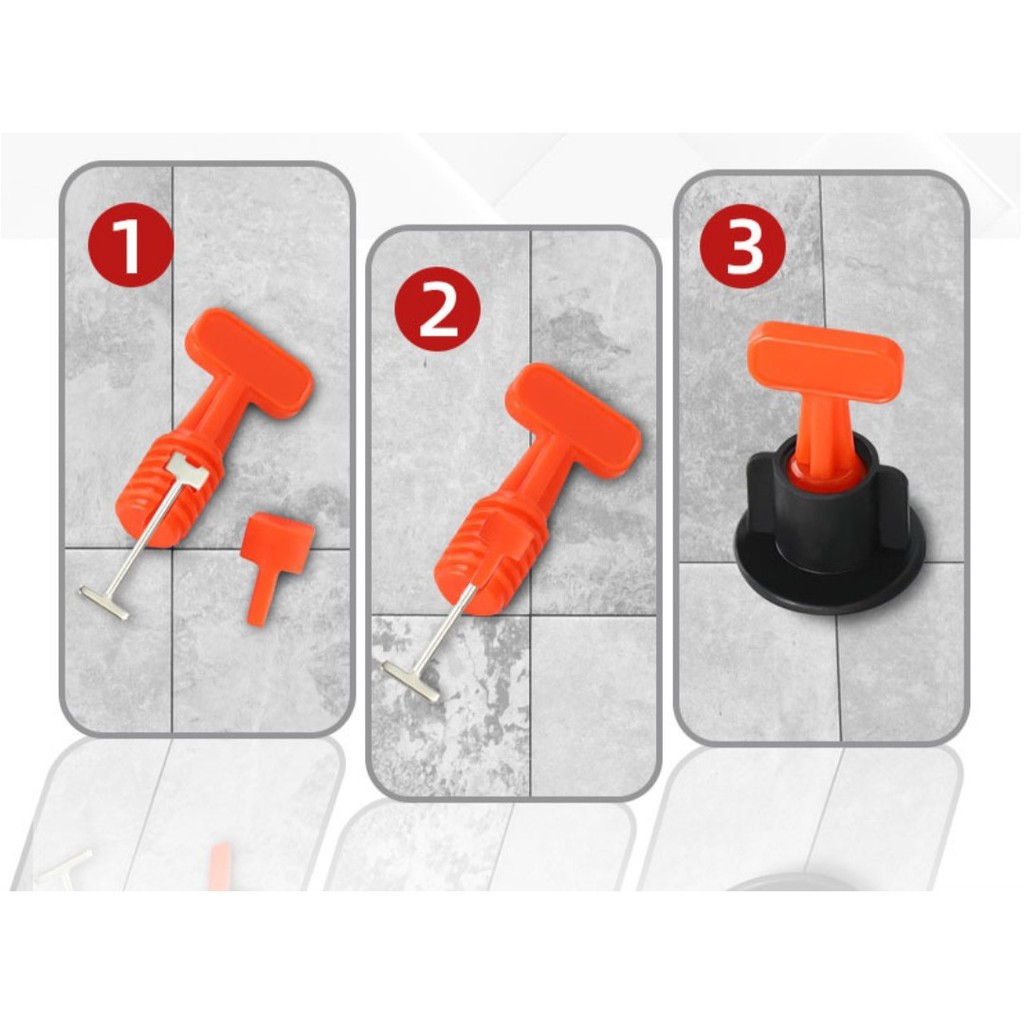 1

2

3