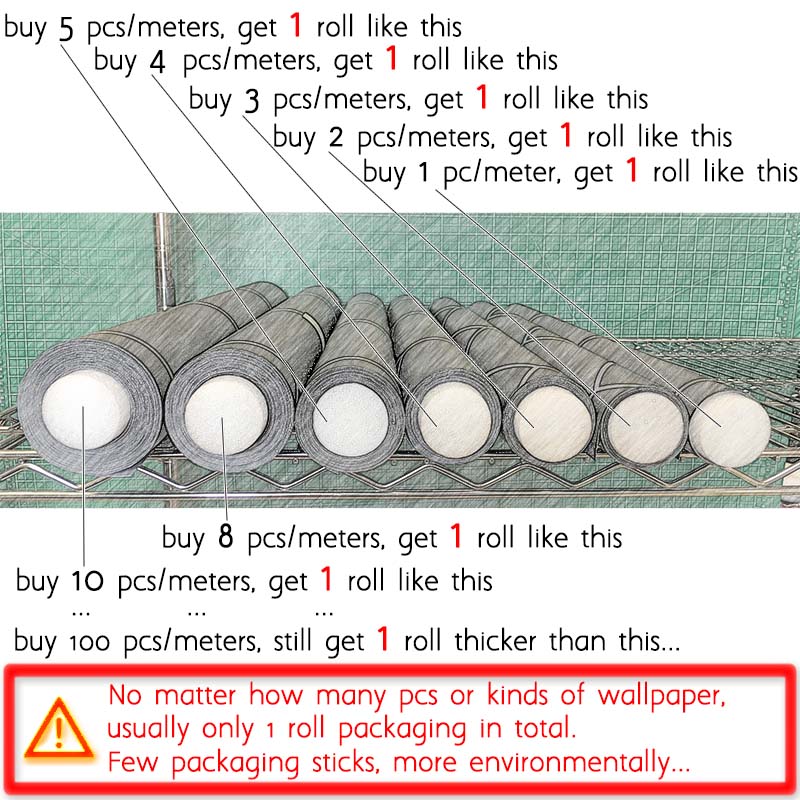 buy 5 pcs/meters, get 1 roll like this
buy 4 pcs/meters, get 1 roll like this
buy 3 pcs/meters, get 1 roll like this
buy 2 pcs/meters, get 1 roll like this
buy 1 pc/meter, get 1 roll like this

buy 8 pcs/meters, get 1 roll like this
buy 10 pcs/meters, get 1 roll like this
... ... ...
buy 100 pcs/meters, still get 1 roll thicker than this...

No matter how many pcs or kinds of wallpaper, usually only 1 roll packaging in total.
Few packaging sticks, more environmentally...