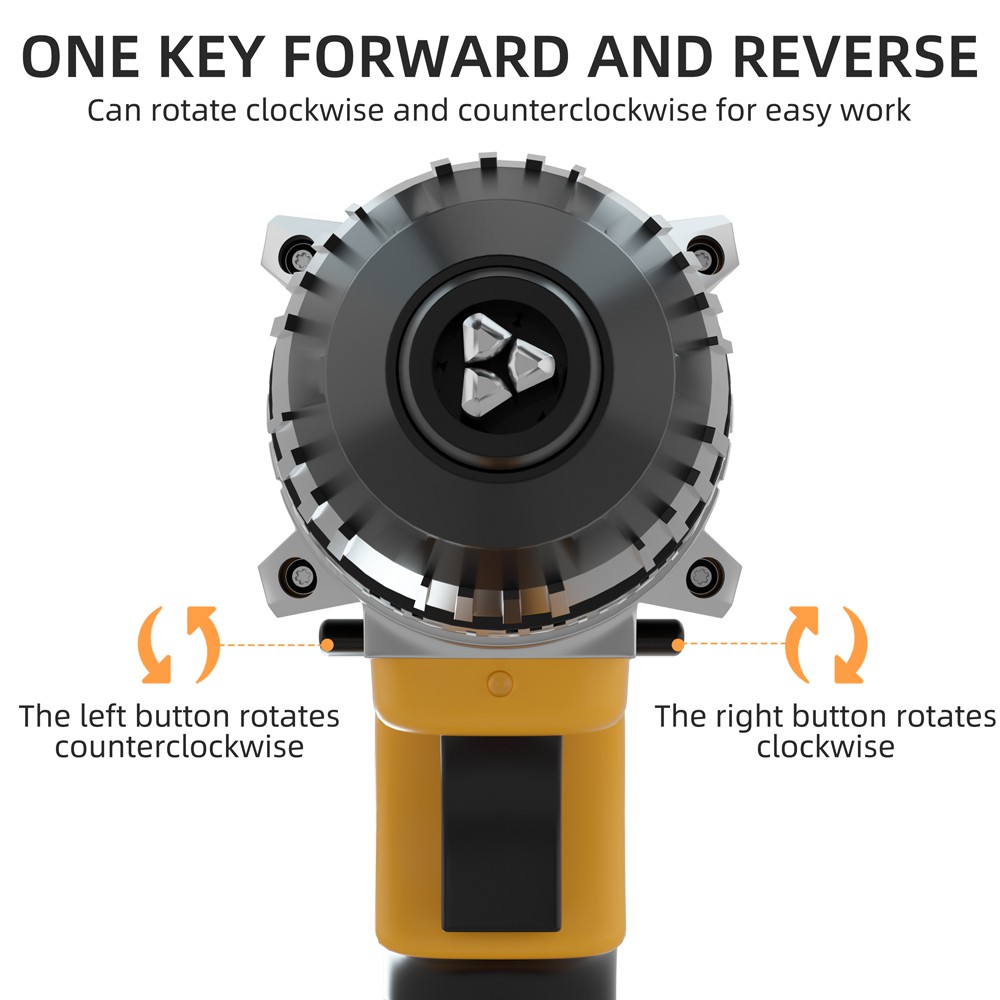 ONE KEY FORWARD AND REVERSE
Can rotate clockwise and counterclockwise for easy work

The left button rotates counterclockwise

The right button rotates clockwise