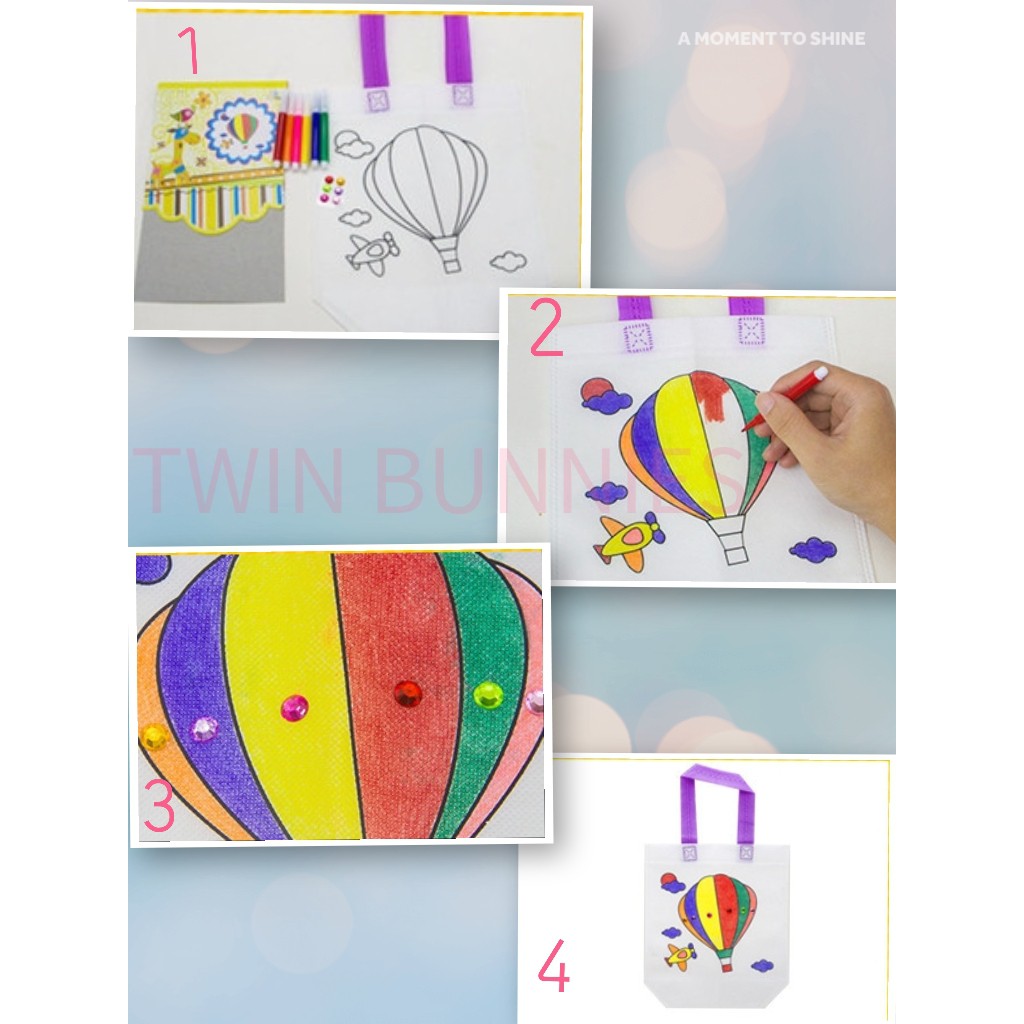 1

A MOMENT TO SHINE

2

TWIN BUNNIES

3

4