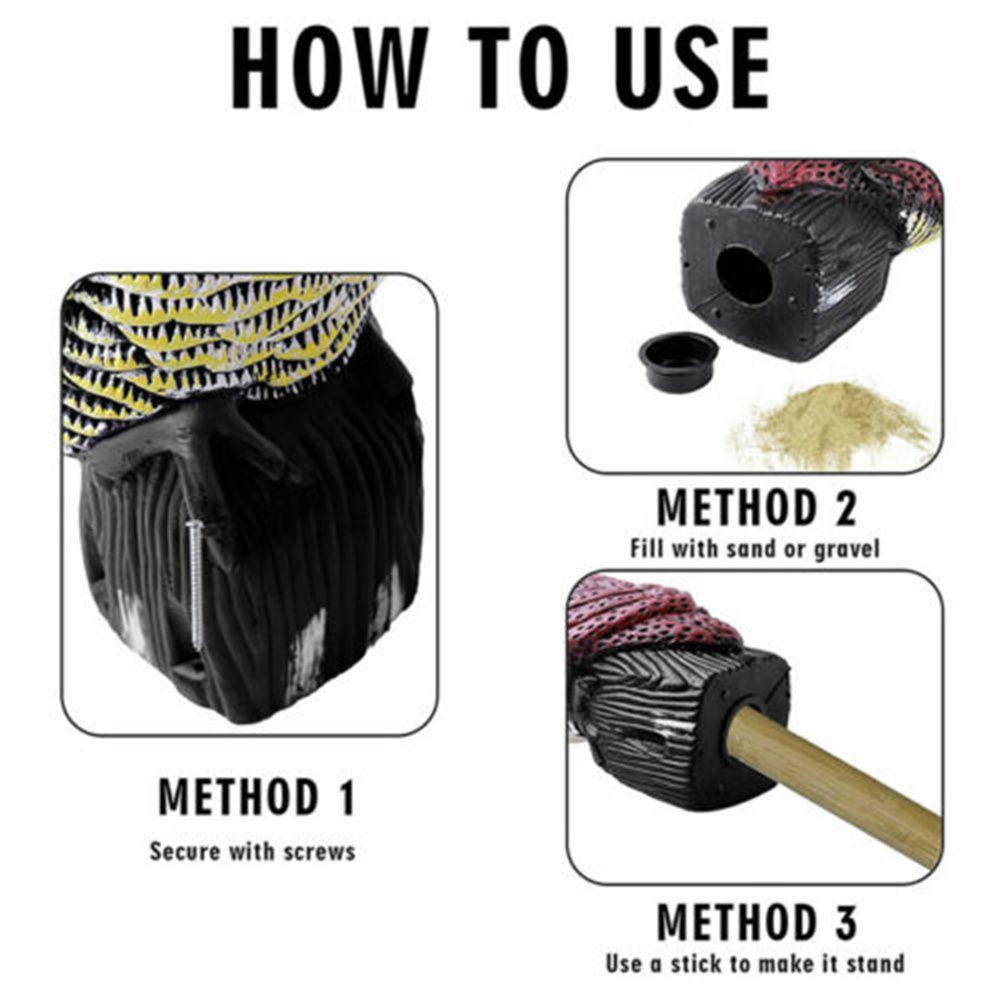 HOW TO USE

METHOD 1

Secure with screws

METHOD 2

Fill with sand or gravel

METHOD 3

Use a stick to make it stand