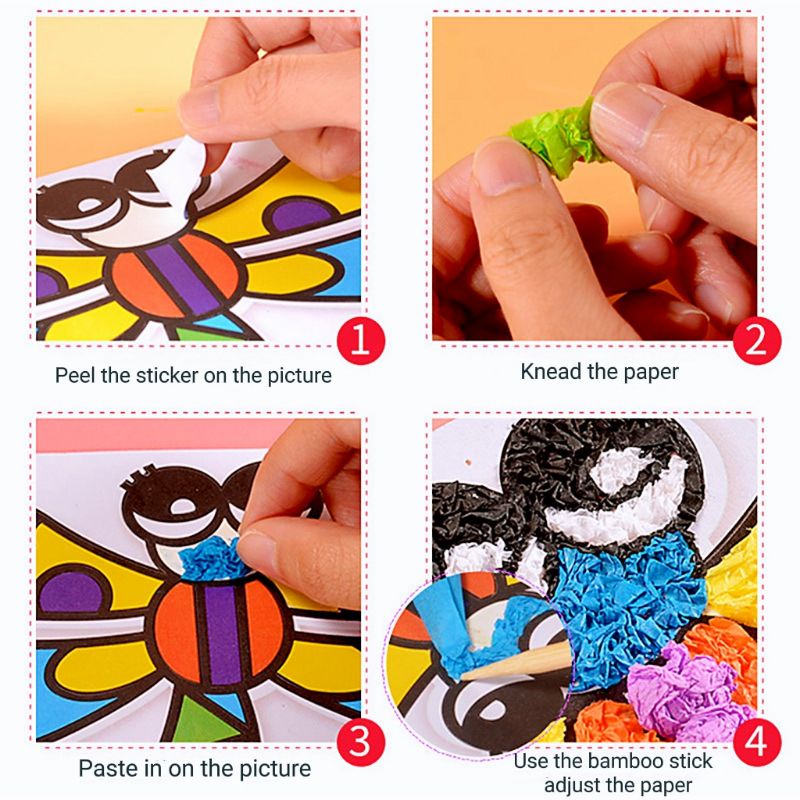 1
Peel the sticker on the picture

2
Knead the paper

3
Paste in on the picture

4
Use the bamboo stick adjust the paper