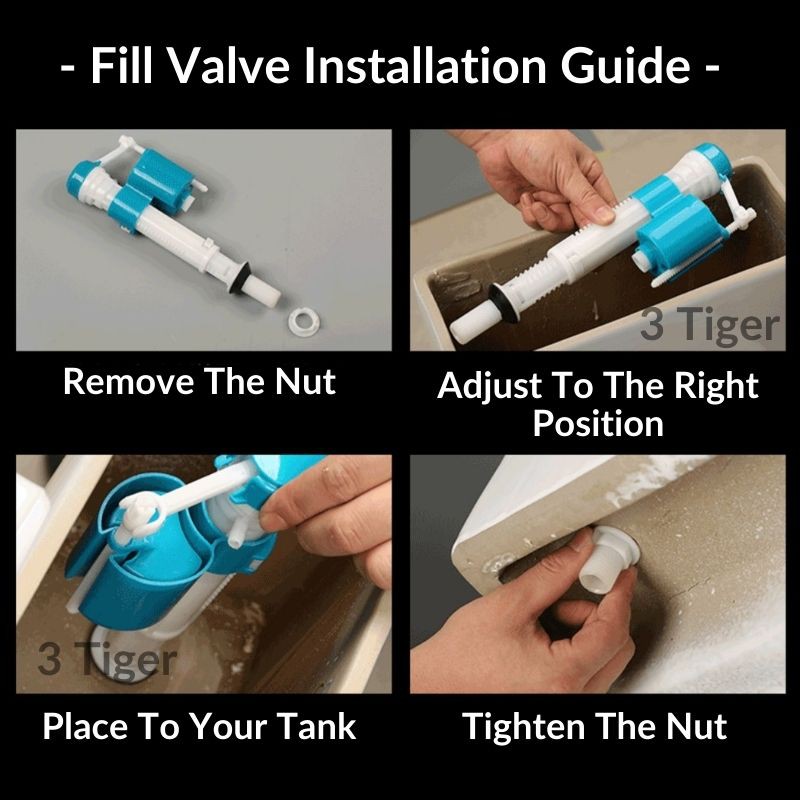 - Fill Valve Installation Guide -

Remove The Nut

3 Tiger

Adjust To The Right Position

3 Tiger

Place To Your Tank

Tighten The Nut