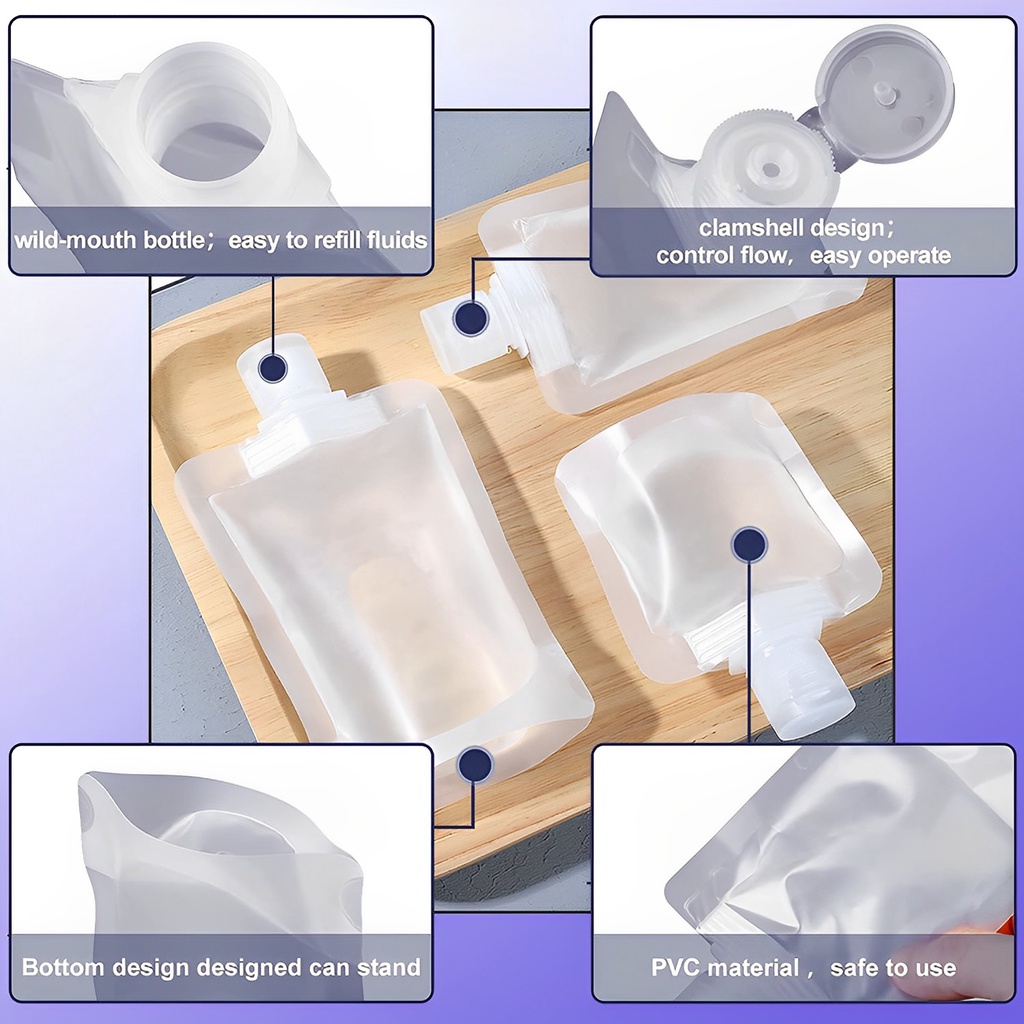 wild-mouth bottle; easy to refill fluids

clamshell design;
control flow, easy operate

Bottom design designed can stand

PVC material , safe to use