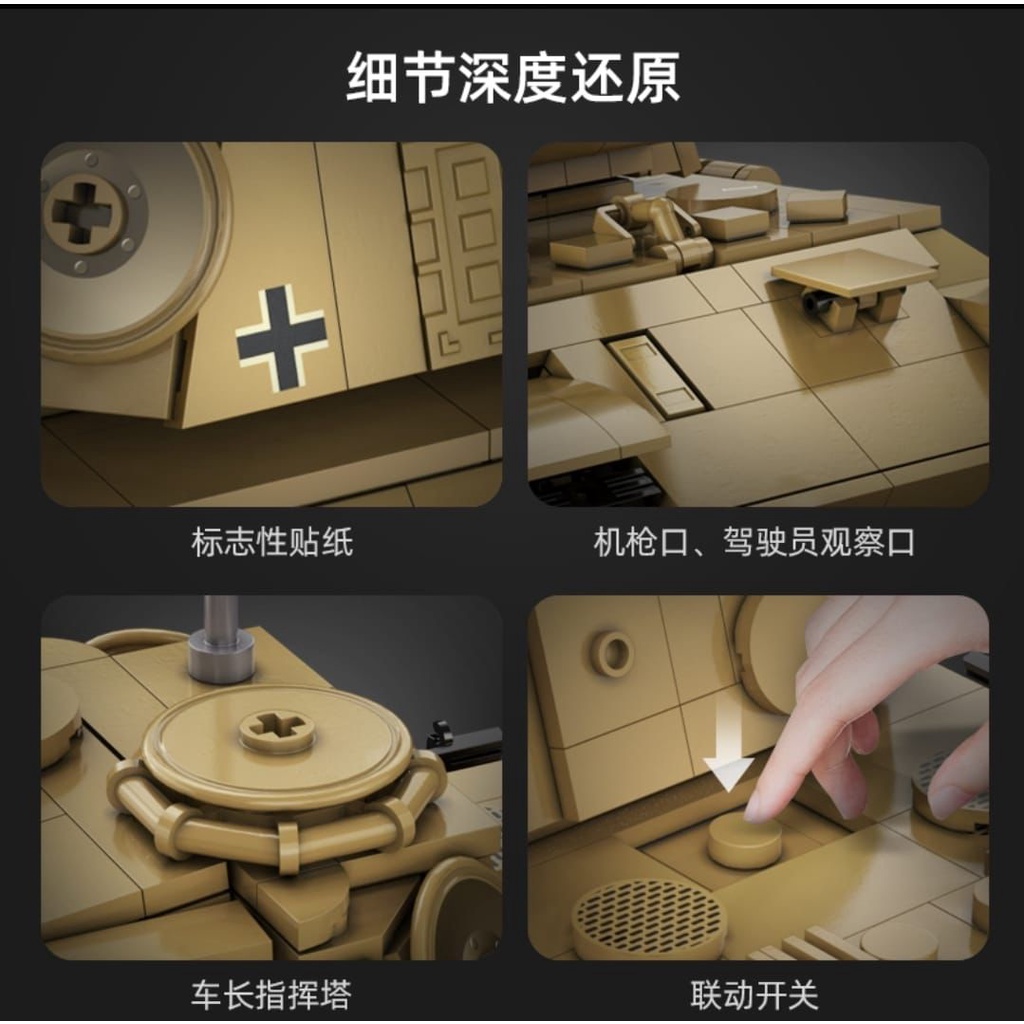 细节深度还原

标志性贴纸

机枪口、驾驶员观察口

车长指挥塔

联动开关