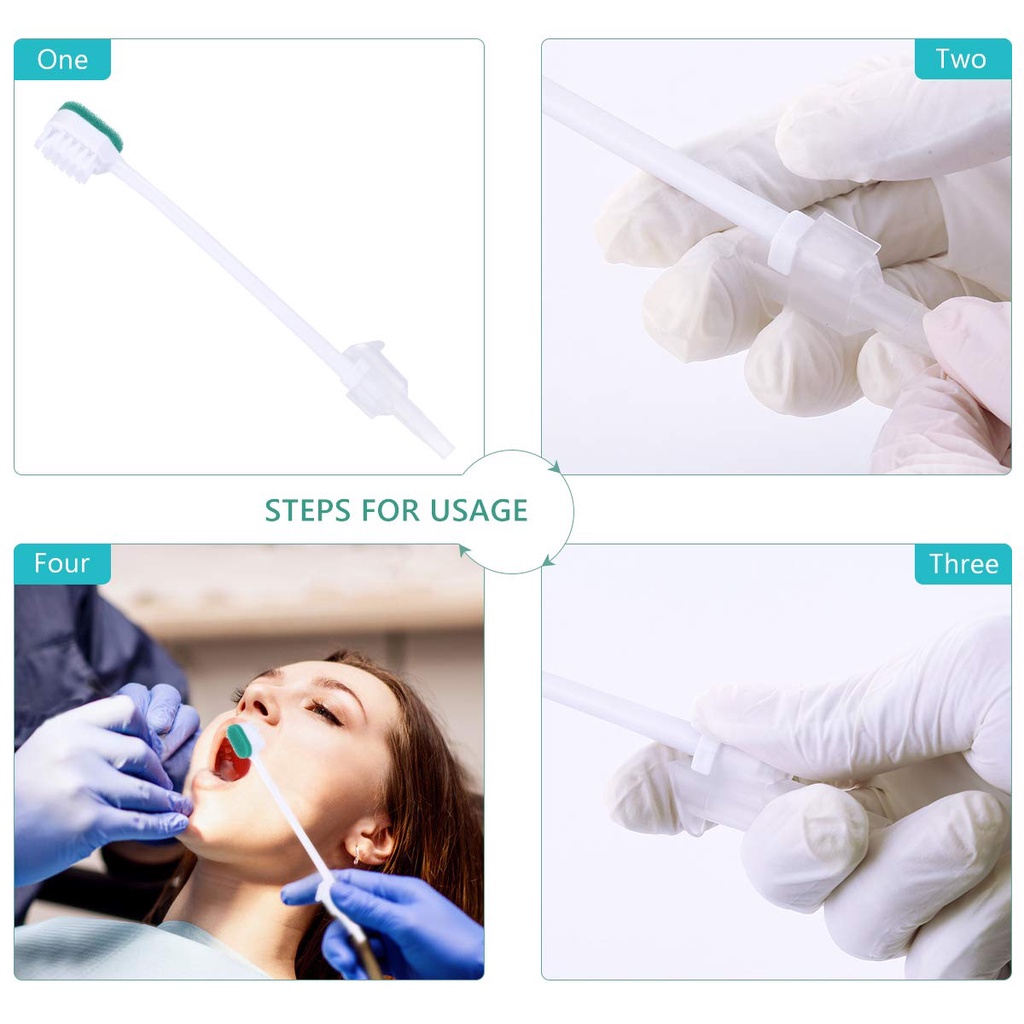 One

Two

STEPS FOR USAGE

Four

Three