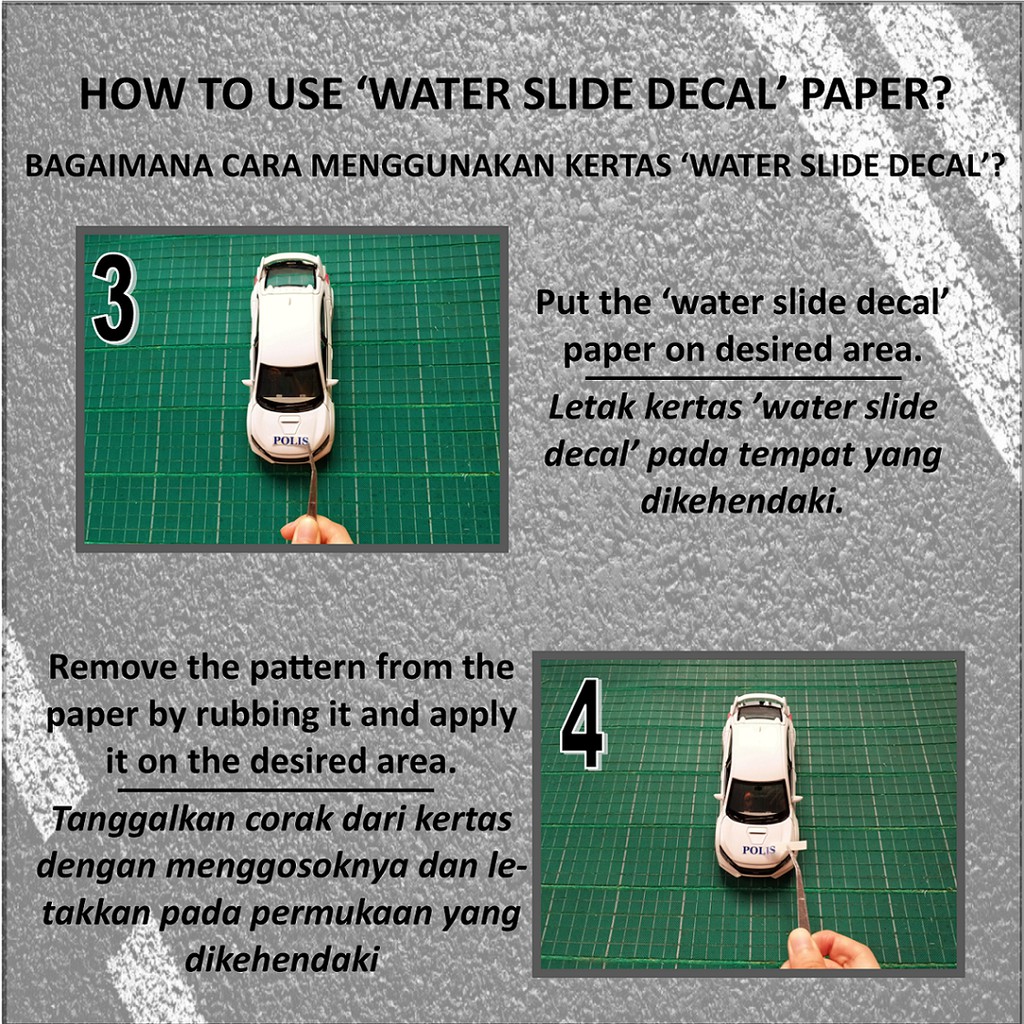 HOW TO USE ‘WATER SLIDE DECAL’ PAPER?

BAGAIMANA CARA MENGGUNAKAN KERTAS ‘WATER SLIDE DECAL’?

3

POLIS

Put the ‘water slide decal’ paper on desired area.

Letak kertas ’water slide decal’ pada tempat yang dikehendaki.

Remove the pattern from the paper by rubbing it and apply it on the desired area.

Tanggalkan corak dari kertas dengan menggosoknya dan letakkan pada permukaan yang dikehendaki

4

POLIS