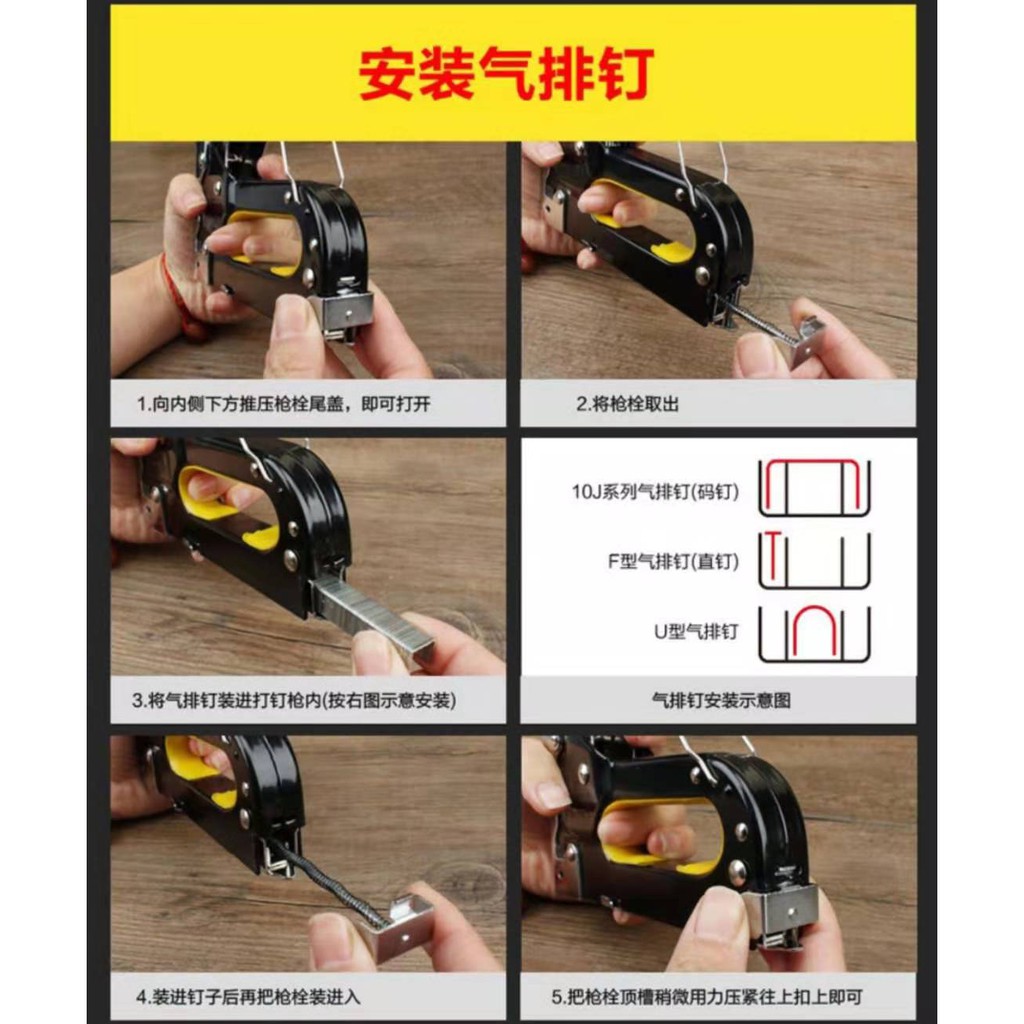 安装气排钉

1.向内侧下方推压枪栓尾盖，即可打开

2.将枪栓取出

3.将气排钉装进打钉枪内(按右图示意安装)

10J系列气排钉(码钉)

F型气排钉(直钉)

U型气排钉

气排钉安装示意图

4.装进钉子后再把枪栓装进入

5.把枪栓顶槽稍微用力压紧往上扣上即可