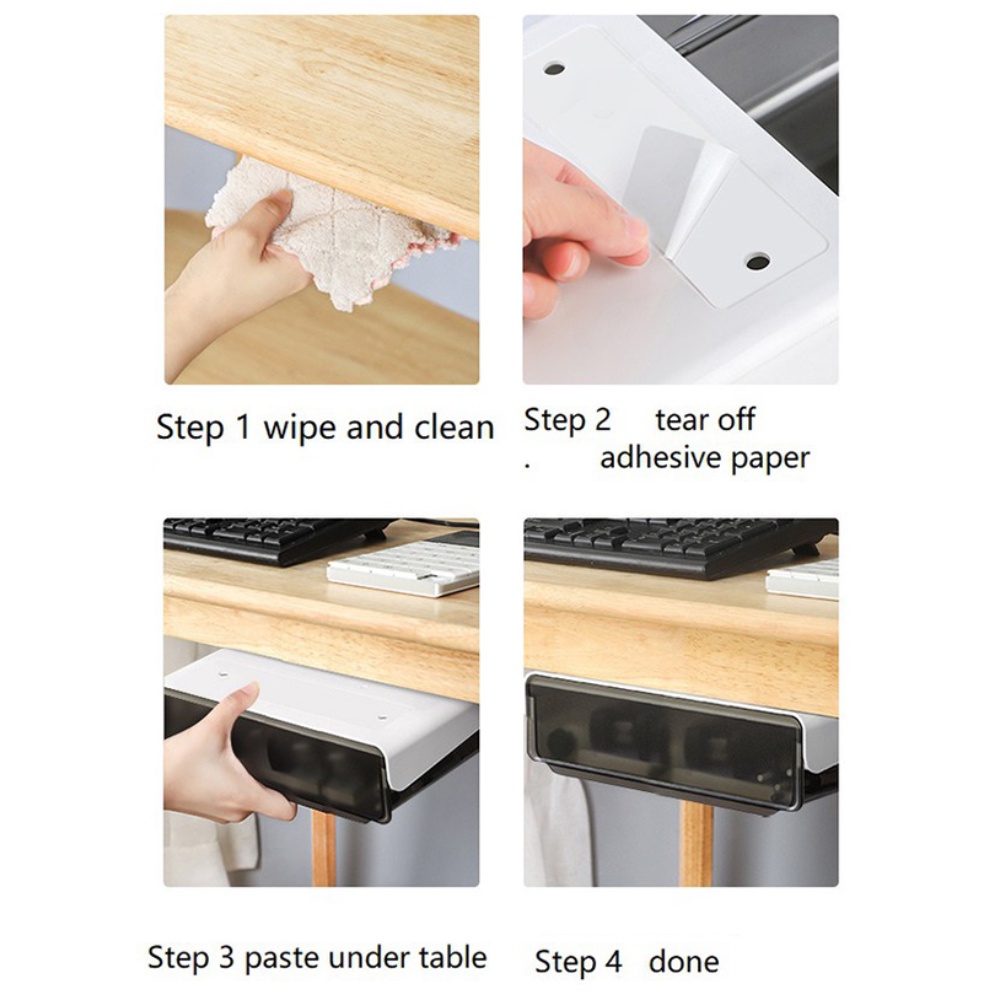 Step 1 wipe and clean

Step 2 tear off
. adhesive paper

Step 3 paste under table

Step 4 done