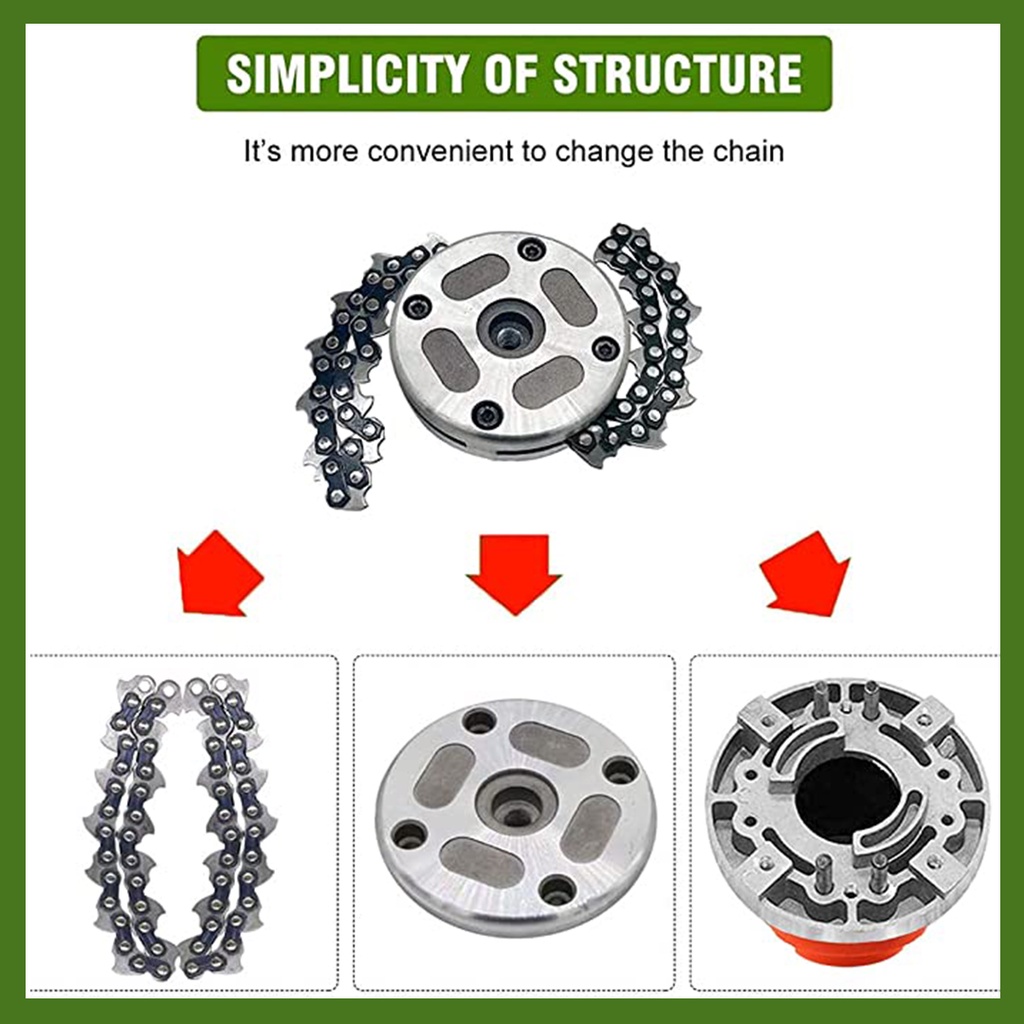 SIMPLICITY OF STRUCTURE

It's more convenient to change the chain