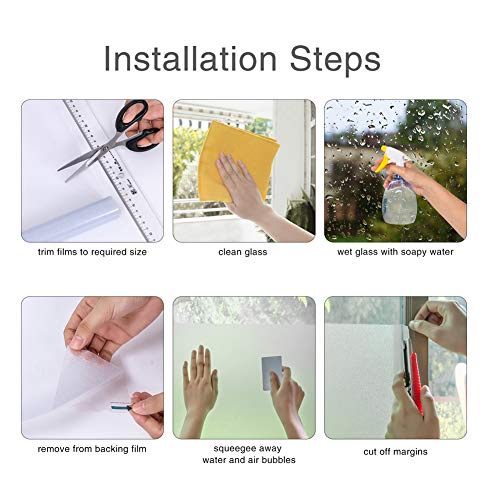 Installation Steps

trim films to required size

clean glass

wet glass with soapy water

remove from backing film

squeegee away water and air bubbles

cut off margins