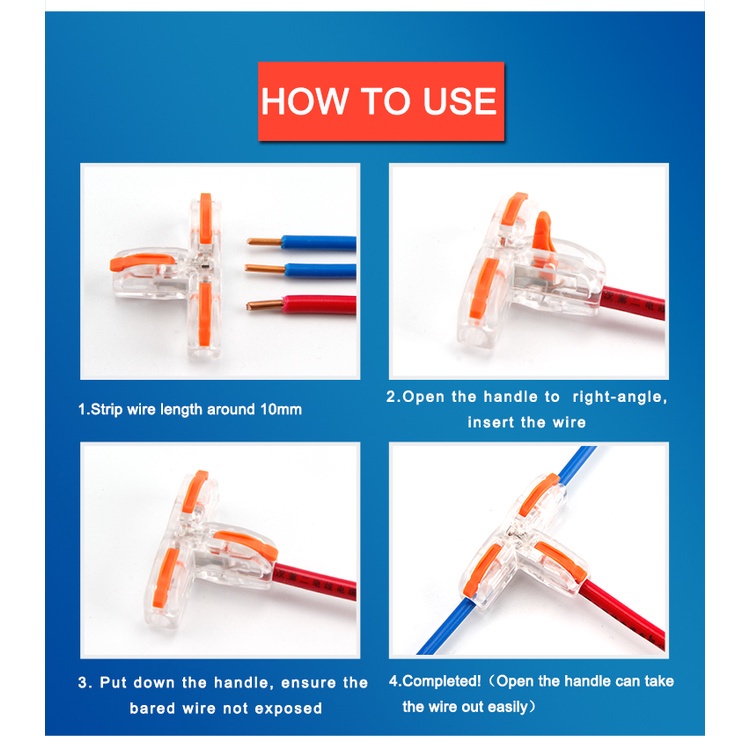 HOW TO USE

1.Strip wire length around 10mm

2.Open the handle to right-angle, insert the wire

3. Put down the handle, ensure the bared wire not exposed

4.Completed!（Open the handle can take the wire out easily）