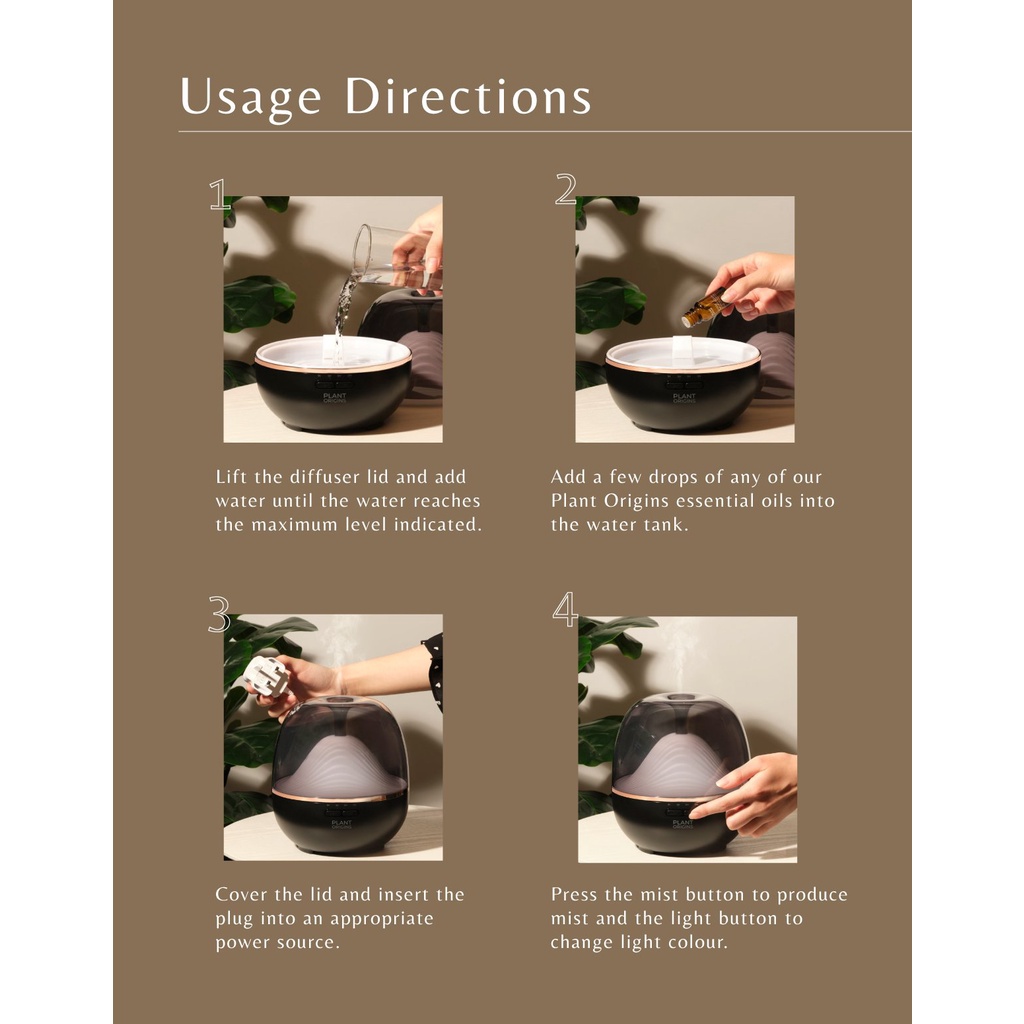 Usage Directions

1

PLANT ORIGINS

Lift the diffuser lid and add water until the water reaches the maximum level indicated.

2

PLANT ORIGINS

Add a few drops of any of our Plant Origins essential oils into the water tank.

3

PLANT ORIGINS

Cover the lid and insert the plug into an appropriate power source.

4

PLANT ORIGINS

Press the mist button to produce mist and the light button to change light colour.