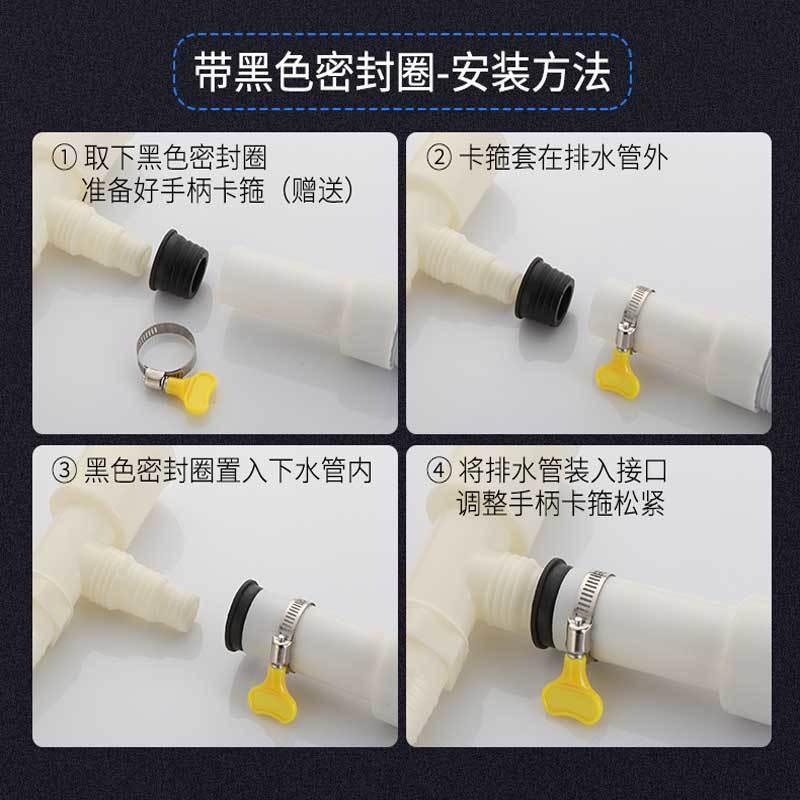 带黑色密封圈-安装方法

① 取下黑色密封圈
准备好手柄卡箍（赠送）

② 卡箍套在排水管外

③ 黑色密封圈置入下水管内

④ 将排水管装入接口
调整手柄卡箍松紧