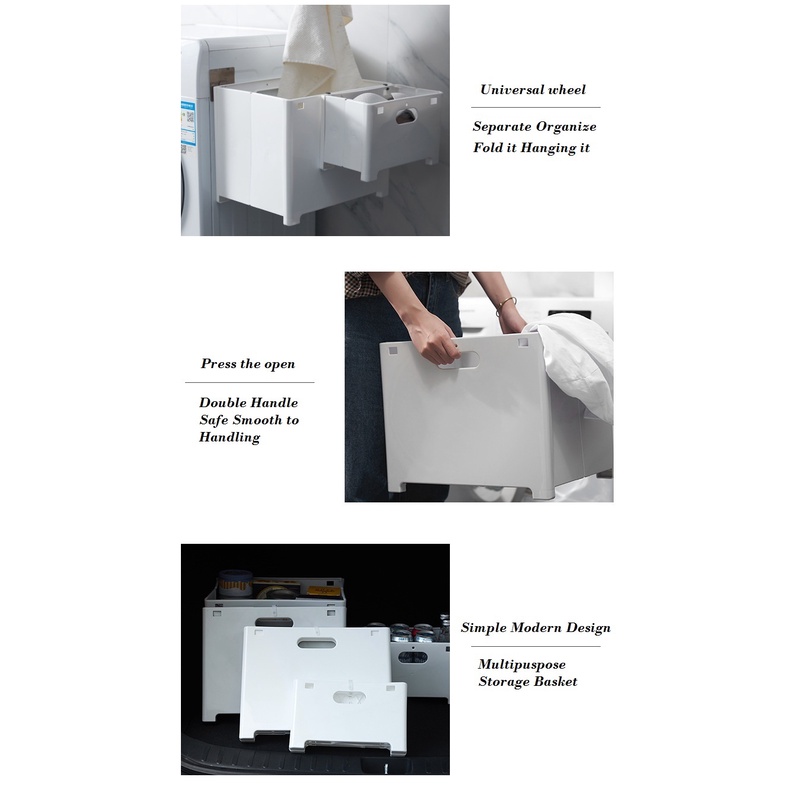 Universal wheel

Separate Organize
Fold it Hanging it

Press the open

Double Handle
Safe Smooth to
Handling

Simple Modern Design

Multipuspose
Storage Basket