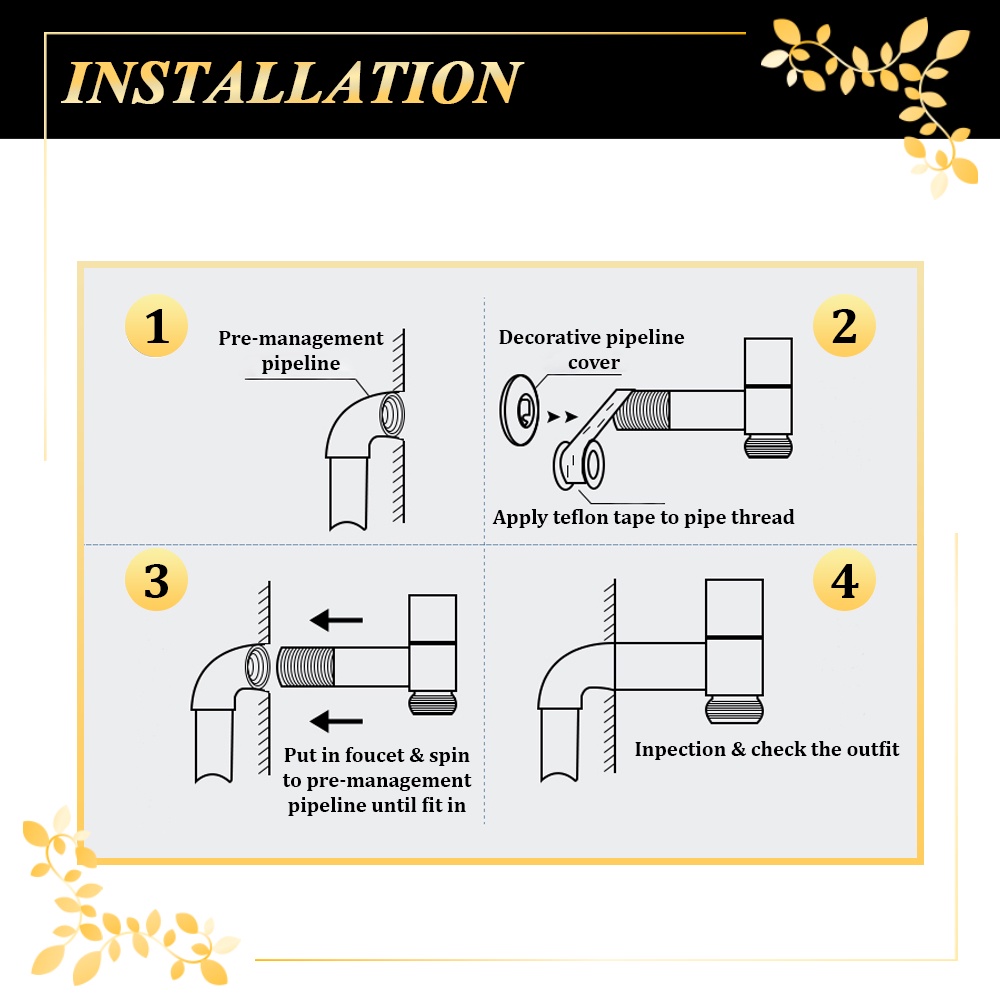 INSTALLATION

1

Pre-management pipeline

2

Decorative pipeline cover

Apply teflon tape to pipe thread

3

Put in foucet & spin to pre-management pipeline until fit in

4

Inpection & check the outfit