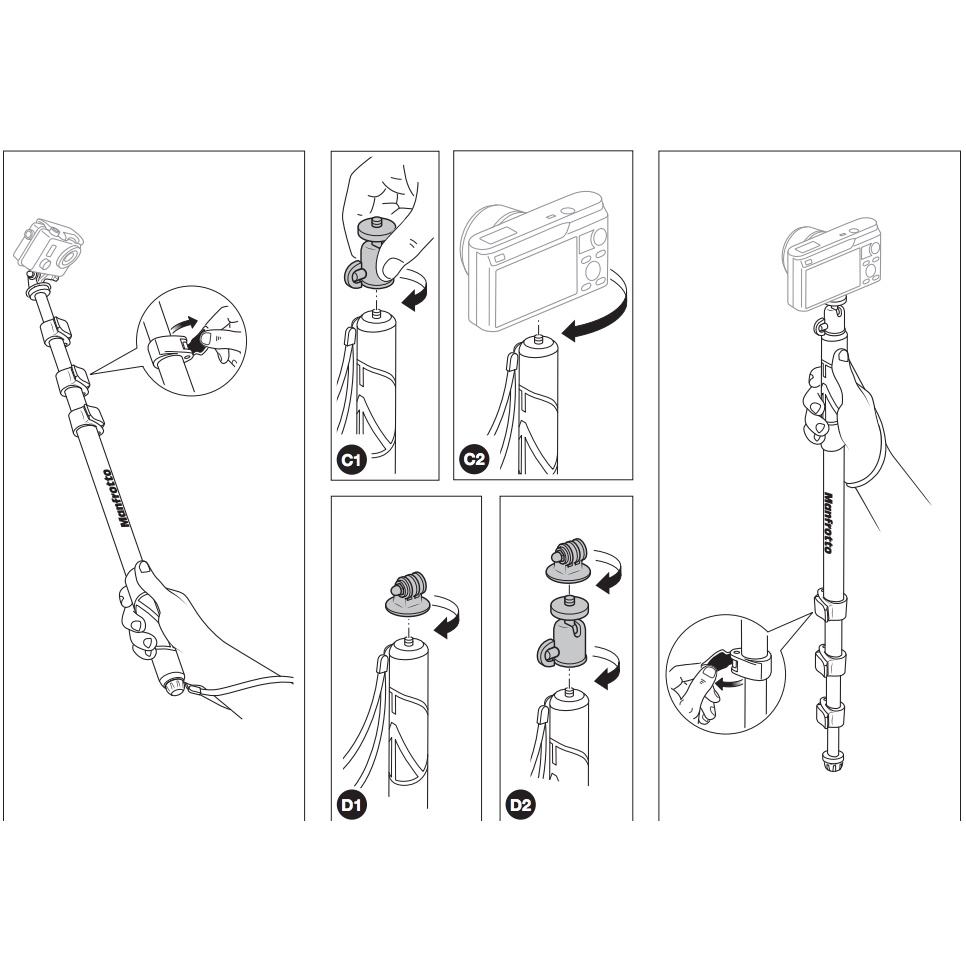 Manfrotto

C1

C2

D1

D2

Manfrotto