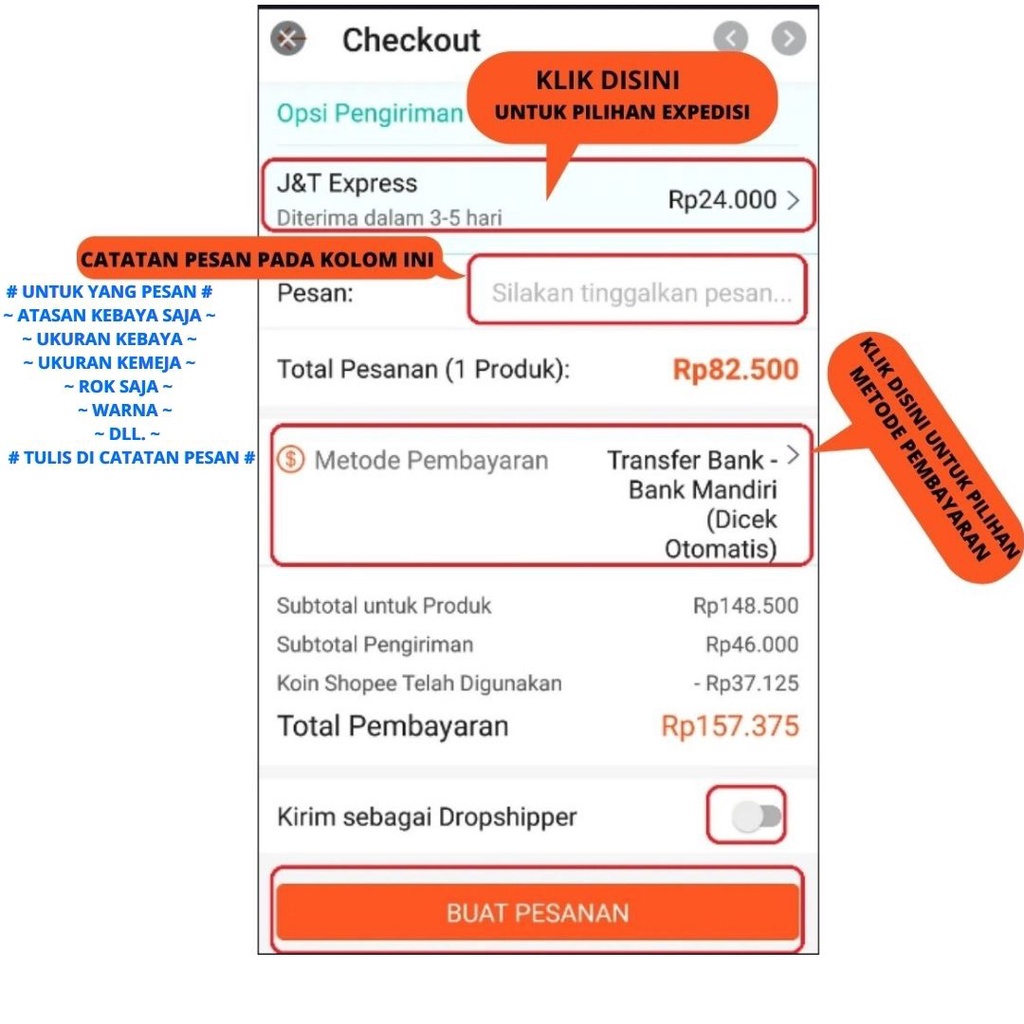 Checkout

KLIK DISINI
UNTUK PILIHAN EXPEDISI

Opsi Pengiriman

J&T Express
Diterima dalam 3-5 hari
Rp24.000 >

CATATAN PESAN PADA KOLOM INI

# UNTUK YANG PESAN #
~ ATASAN KEBAYA SAJA ~
~ UKURAN KEBAYA ~
~ UKURAN KEMEJA ~
~ ROK SAJA ~
~ WARNA ~
~ DLL. ~
# TULIS DI CATATAN PESAN #

Pesan: Silakan tinggalkan pesan...

Total Pesanan (1 Produk): Rp82.500

KLIK DISINI UNTUK PILIHAN METODE PEMBAYARAN

Metode Pembayaran
Transfer Bank - Bank Mandiri (Dicek Otomatis) >

Subtotal untuk Produk Rp148.500
Subtotal Pengiriman Rp46.000
Koin Shopee Telah Digunakan - Rp37.125
Total Pembayaran Rp157.375

Kirim sebagai Dropshipper

BUAT PESANAN