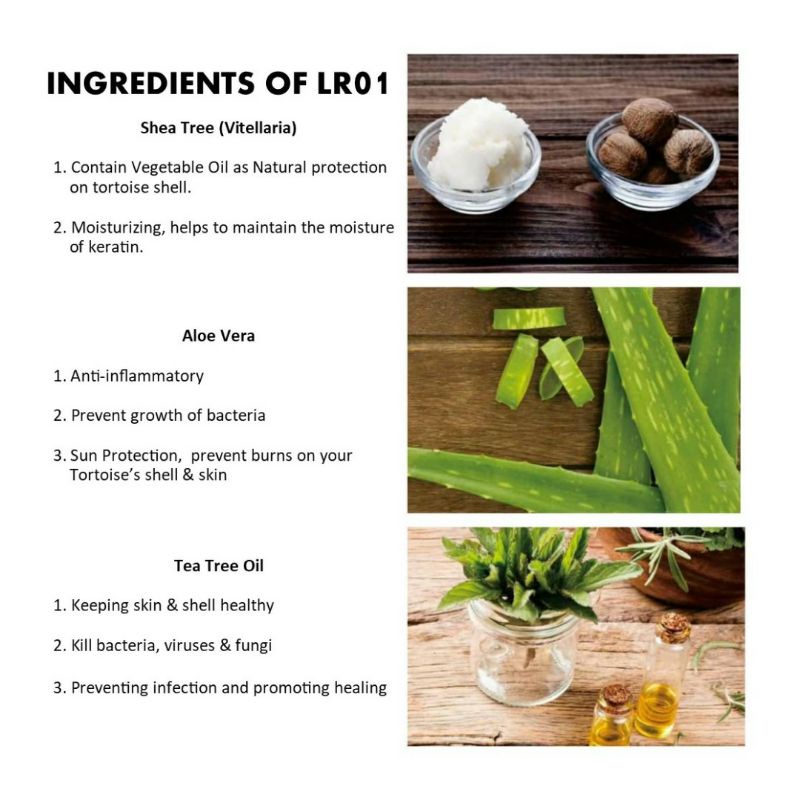 INGREDIENTS OF LR01

Shea Tree (Vitellaria)

1. Contain Vegetable Oil as Natural protection on tortoise shell.

2. Moisturizing, helps to maintain the moisture of keratin.

Aloe Vera

1. Anti-inflammatory

2. Prevent growth of bacteria

3. Sun Protection, prevent burns on your Tortoise's shell & skin

Tea Tree Oil

1. Keeping skin & shell healthy

2. Kill bacteria, viruses & fungi

3. Preventing infection and promoting healing