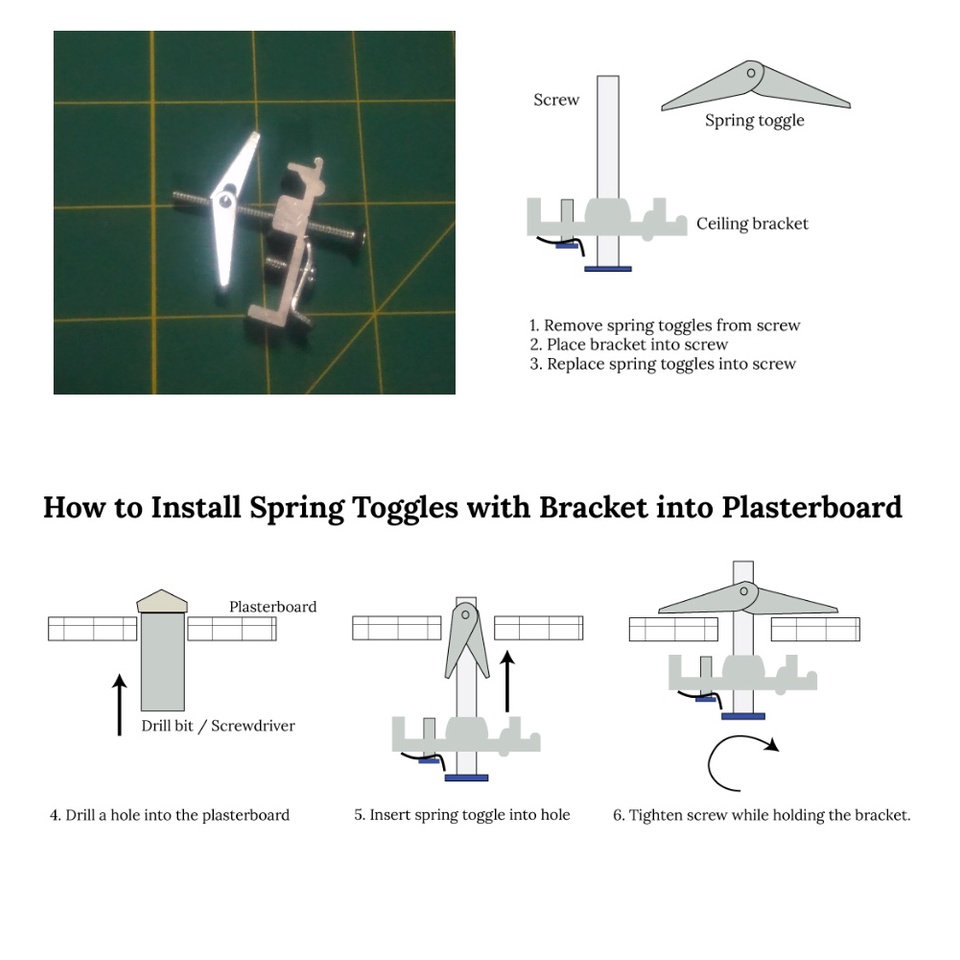 Screw

Spring toggle

Ceiling bracket

1. Remove spring toggles from screw
2. Place bracket into screw
3. Replace spring toggles into screw

How to Install Spring Toggles with Bracket into Plasterboard

Plasterboard

Drill bit / Screwdriver

4. Drill a hole into the plasterboard

5. Insert spring toggle into hole

6. Tighten screw while holding the bracket.