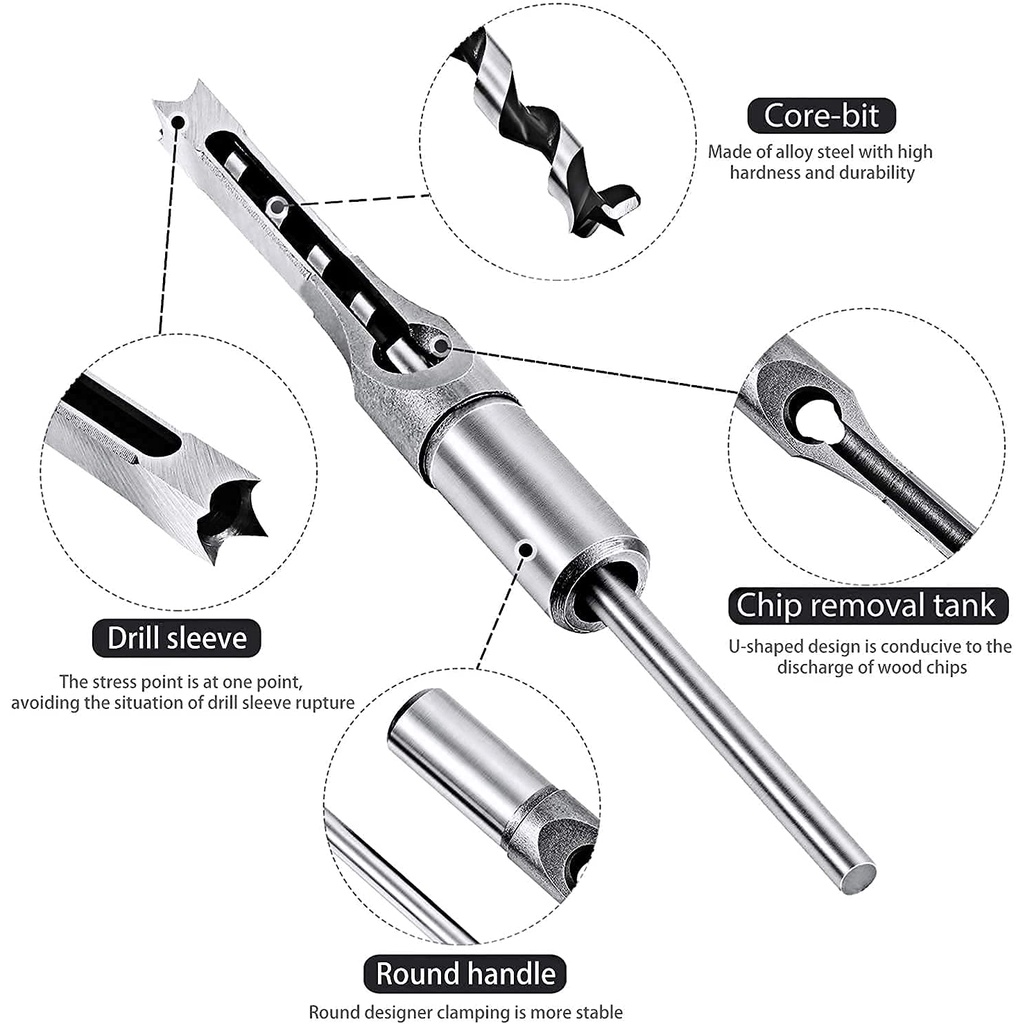 Core-bit

Made of alloy steel with high hardness and durability

Drill sleeve

The stress point is at one point, avoiding the situation of drill sleeve rupture

Chip removal tank

U-shaped design is conducive to the discharge of wood chips

Round handle

Round designer clamping is more stable