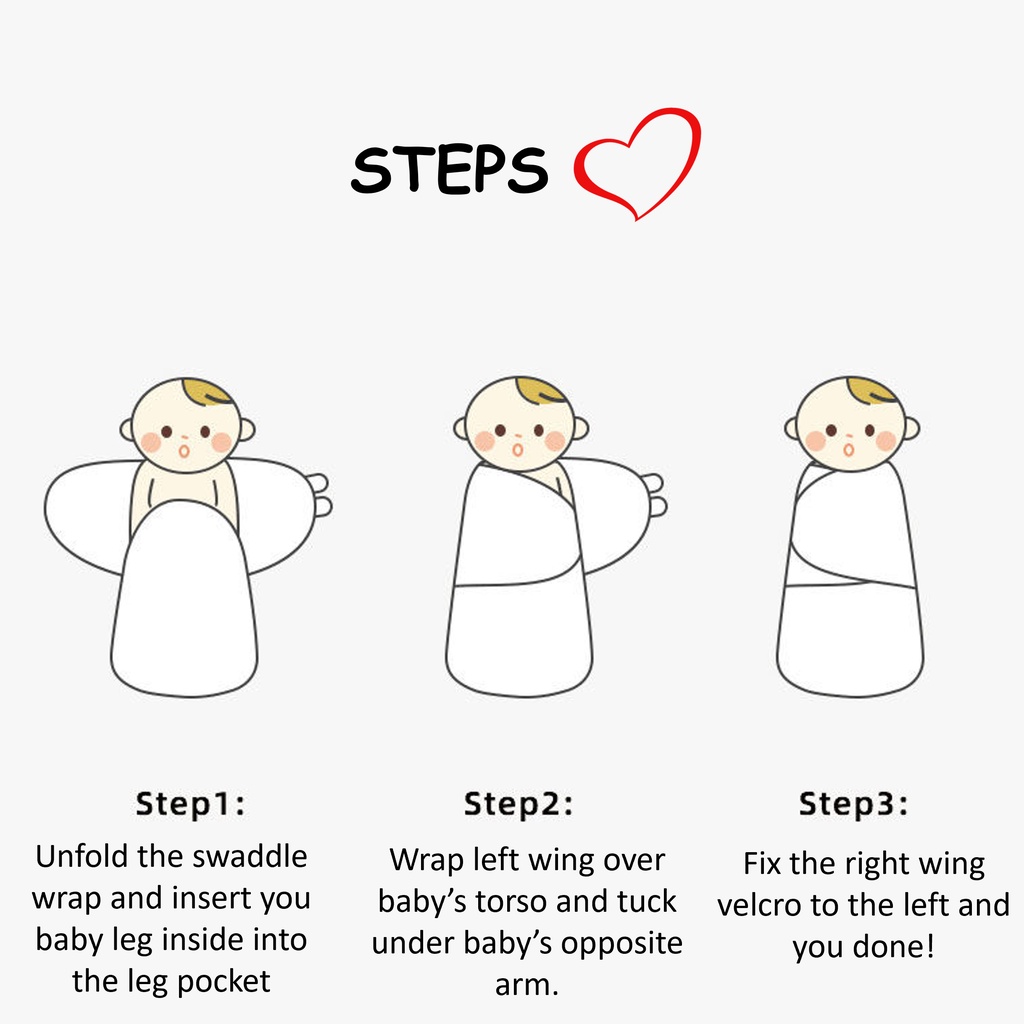 STEPS

Step1:
Unfold the swaddle wrap and insert you baby leg inside into the leg pocket

Step2:
Wrap left wing over baby's torso and tuck under baby's opposite arm.

Step3:
Fix the right wing velcro to the left and you done!