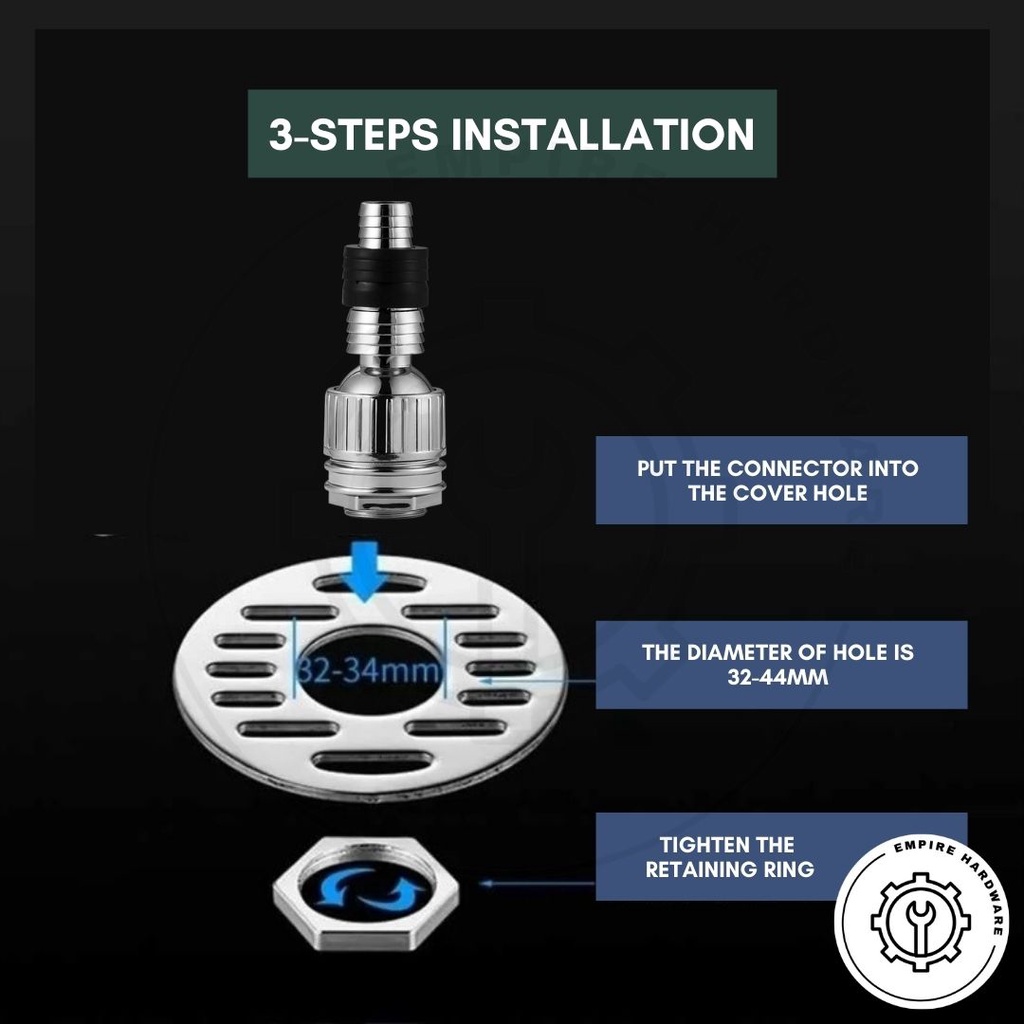 3-STEPS INSTALLATION

PUT THE CONNECTOR INTO THE COVER HOLE

32-34mm

THE DIAMETER OF HOLE IS 32-44MM

TIGHTEN THE RETAINING RING

EMPIRE HARDWARE